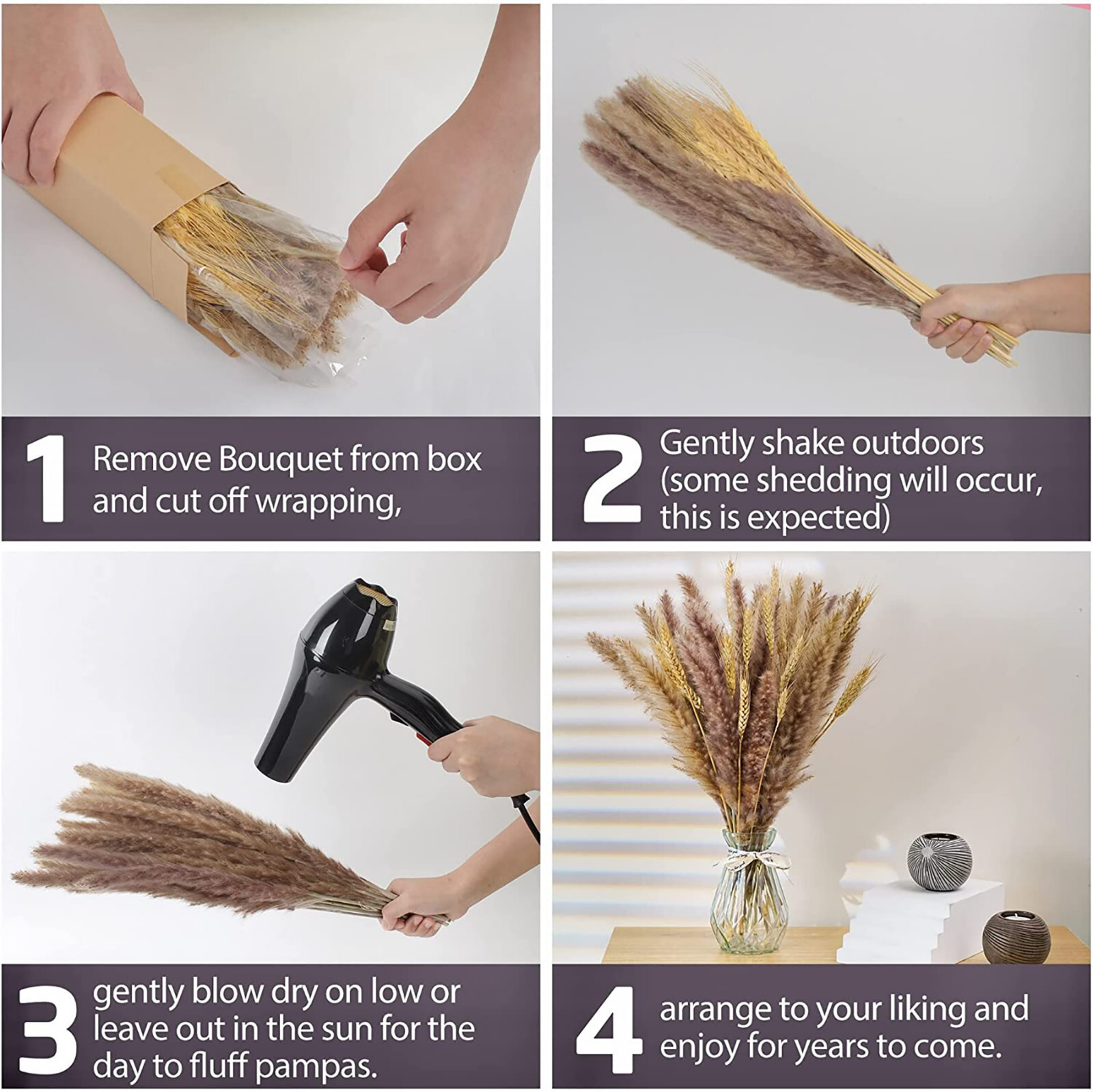 1 Remove Bouquet from box and cut off wrapping,

2 Gently shake outdoors (some shedding will occur, this is expected)

3 gently blow dry on low or leave out in the sun for the day to fluff pampas.

4 arrange to your liking and enjoy for years to come.