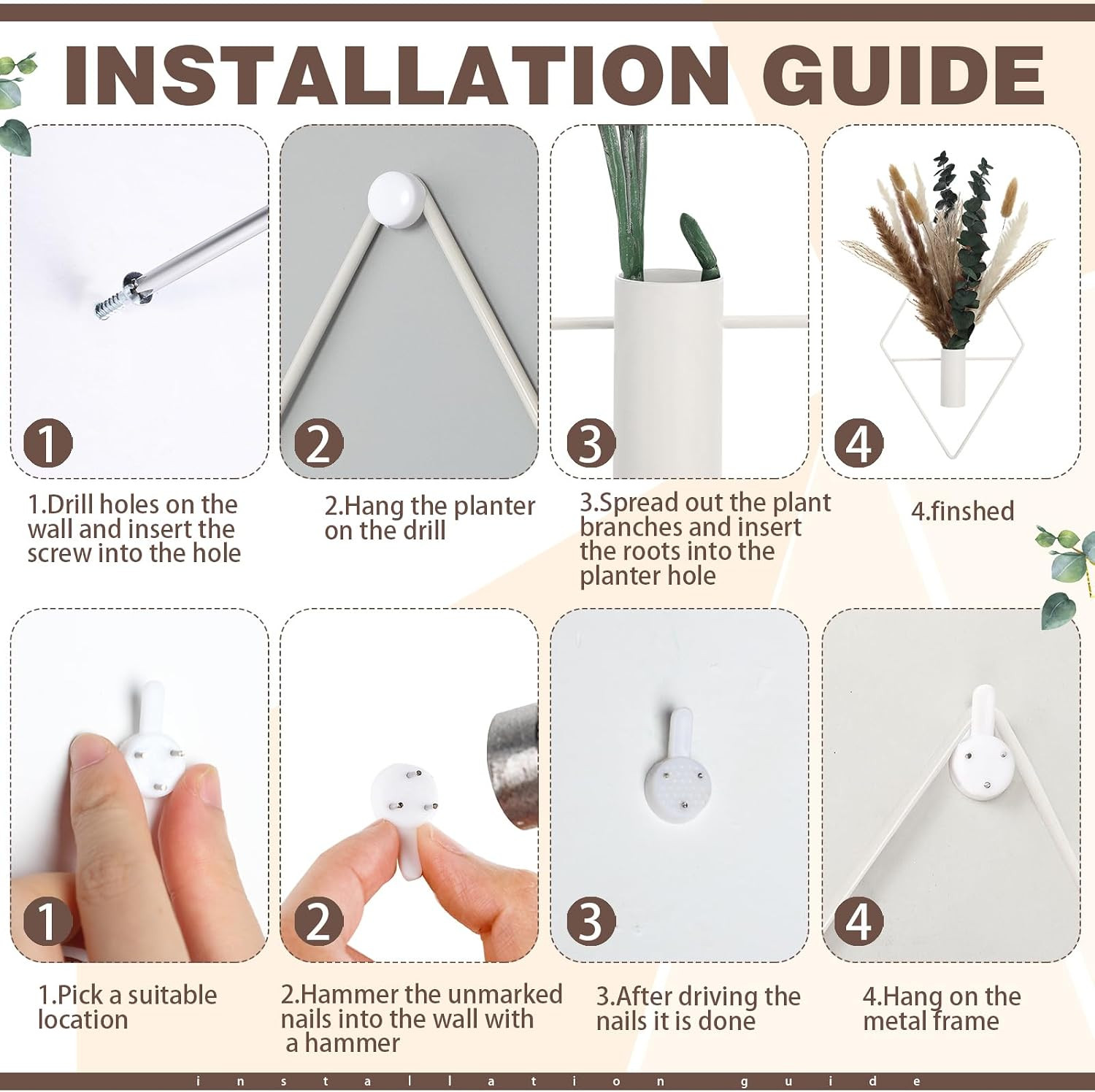 INSTALLATION GUIDE

1

2

3

4

1.Drill holes on the wall and insert the screw into the hole

2.Hang the planter on the drill

3.Spread out the plant branches and insert the roots into the planter hole

4.finshed

1

2

3

4

1.Pick a suitable location

2.Hammer the unmarked nails into the wall with a hammer

3.After driving the nails it is done

4.Hang on the metal frame

installation guide