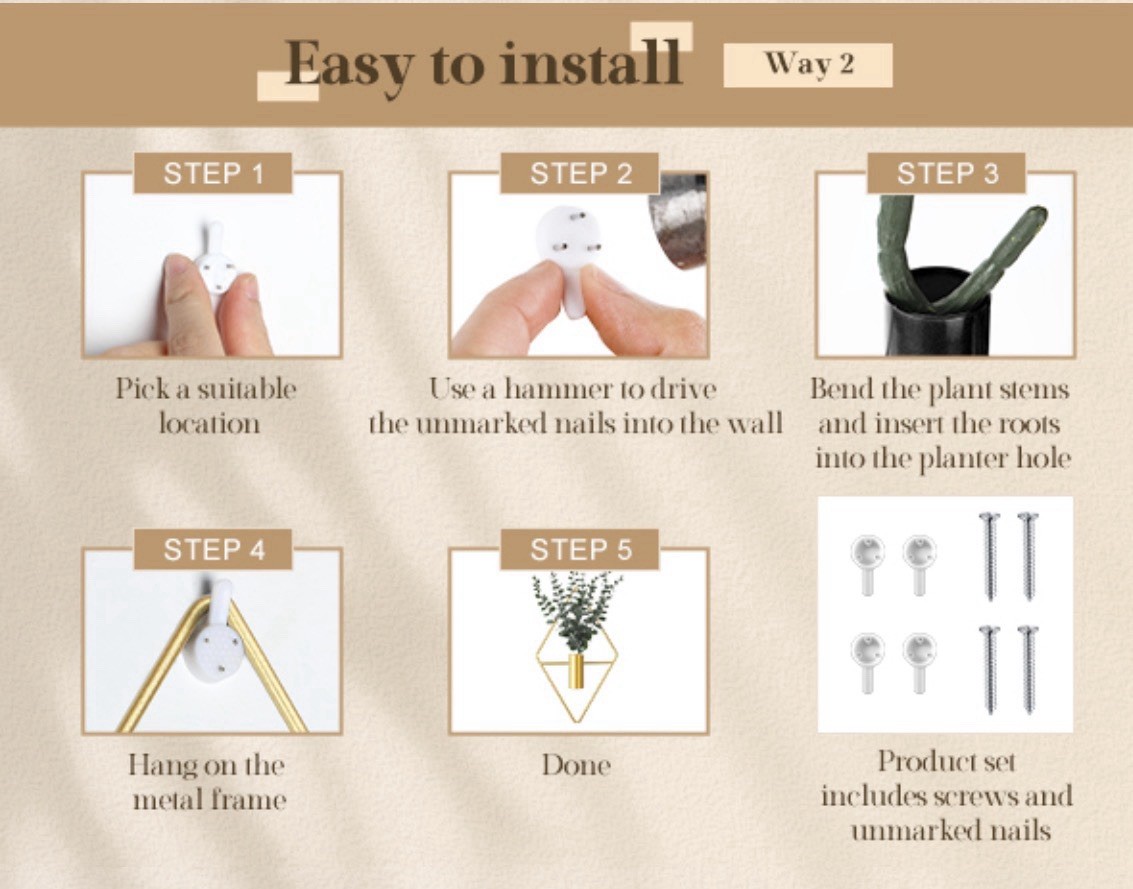 Easy to install

Way 2

STEP 1

Pick a suitable location

STEP 2

Use a hammer to drive the unmarked nails into the wall

STEP 3

Bend the plant stems and insert the roots into the planter hole

STEP 4

Hang on the metal frame

STEP 5

Done

Product set includes screws and unmarked nails