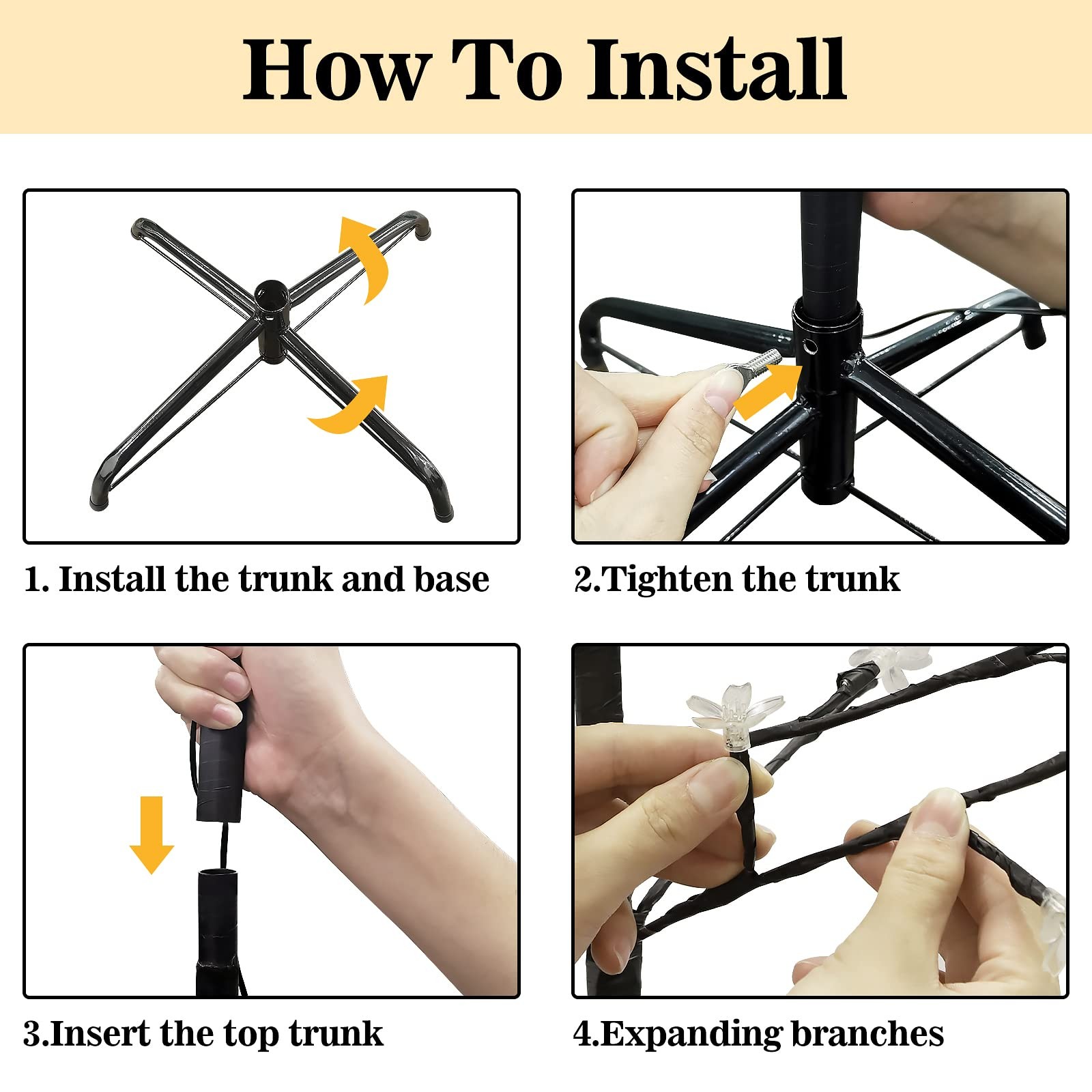 How To Install

1. Install the trunk and base

2.Tighten the trunk

3.Insert the top trunk

4.Expanding branches