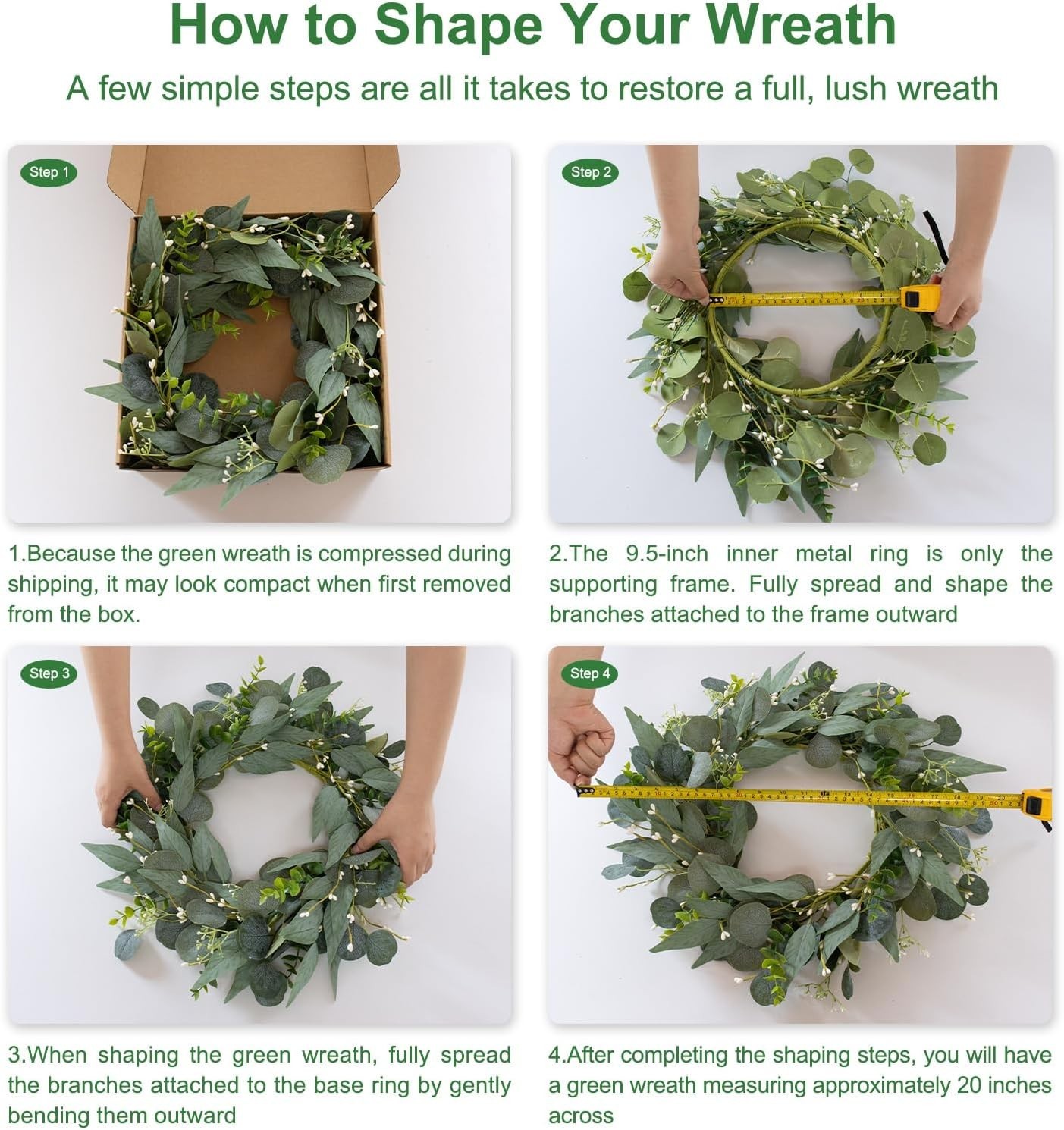 How to Shape Your Wreath

A few simple steps are all it takes to restore a full, lush wreath

Step 1

1.Because the green wreath is compressed during shipping, it may look compact when first removed from the box.

Step 2

2.The 9.5-inch inner metal ring is only the supporting frame. Fully spread and shape the branches attached to the frame outward

Step 3

3.When shaping the green wreath, fully spread the branches attached to the base ring by gently bending them outward

Step 4

4.After completing the shaping steps, you will have a green wreath measuring approximately 20 inches across