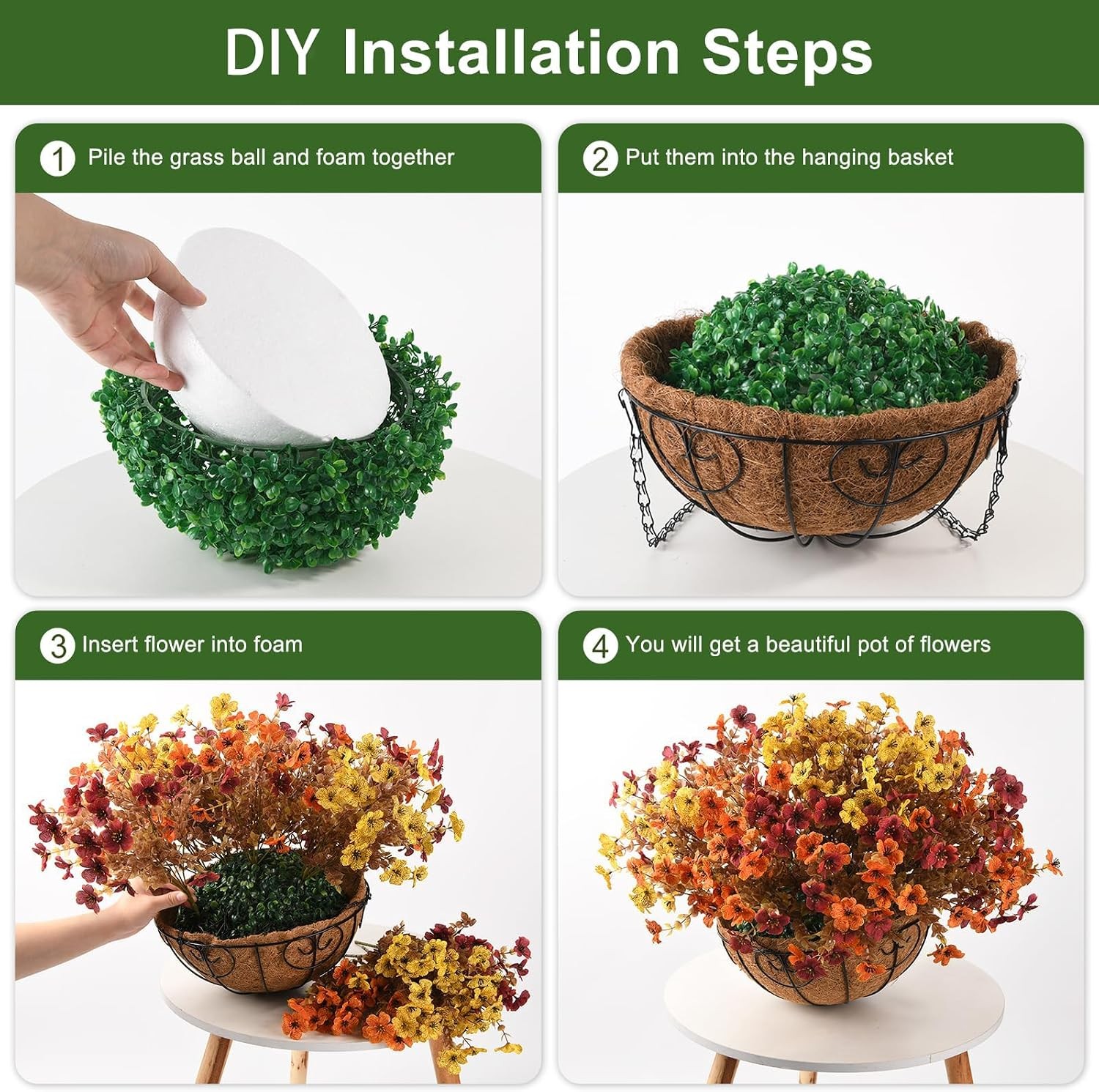 DIY Installation Steps

1 Pile the grass ball and foam together

2 Put them into the hanging basket

3 Insert flower into foam

4 You will get a beautiful pot of flowers