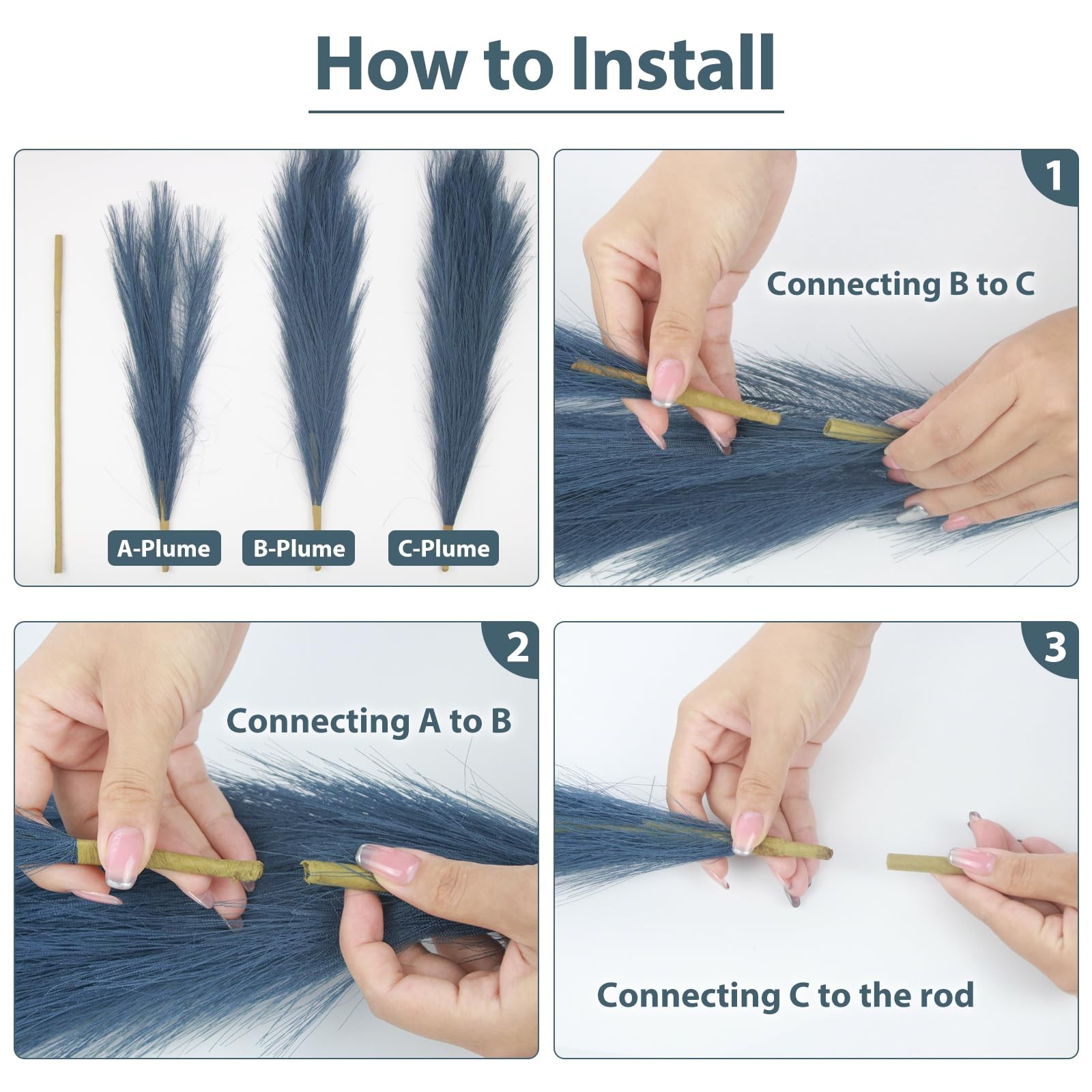 How to Install

A-Plume
B-Plume
C-Plume

1
Connecting B to C

2
Connecting A to B

3
Connecting C to the rod