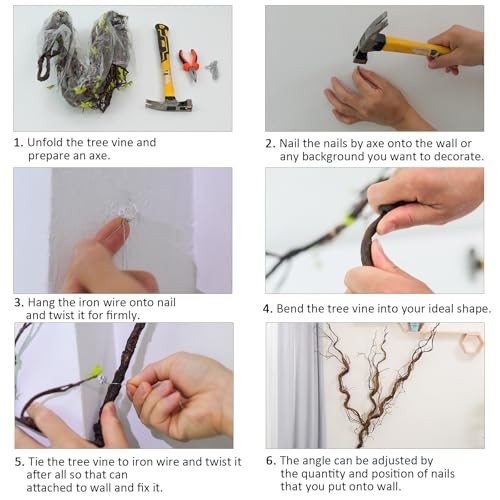 1. Unfold the tree vine and prepare an axe.

2. Nail the nails by axe onto the wall or any background you want to decorate.

3. Hang the iron wire onto nail and twist it for firmly.

4. Bend the tree vine into your ideal shape.

5. Tie the tree vine to iron wire and twist it after all so that can attached to wall and fix it.

6. The angle can be adjusted by the quantity and position of nails that you put onto wall.