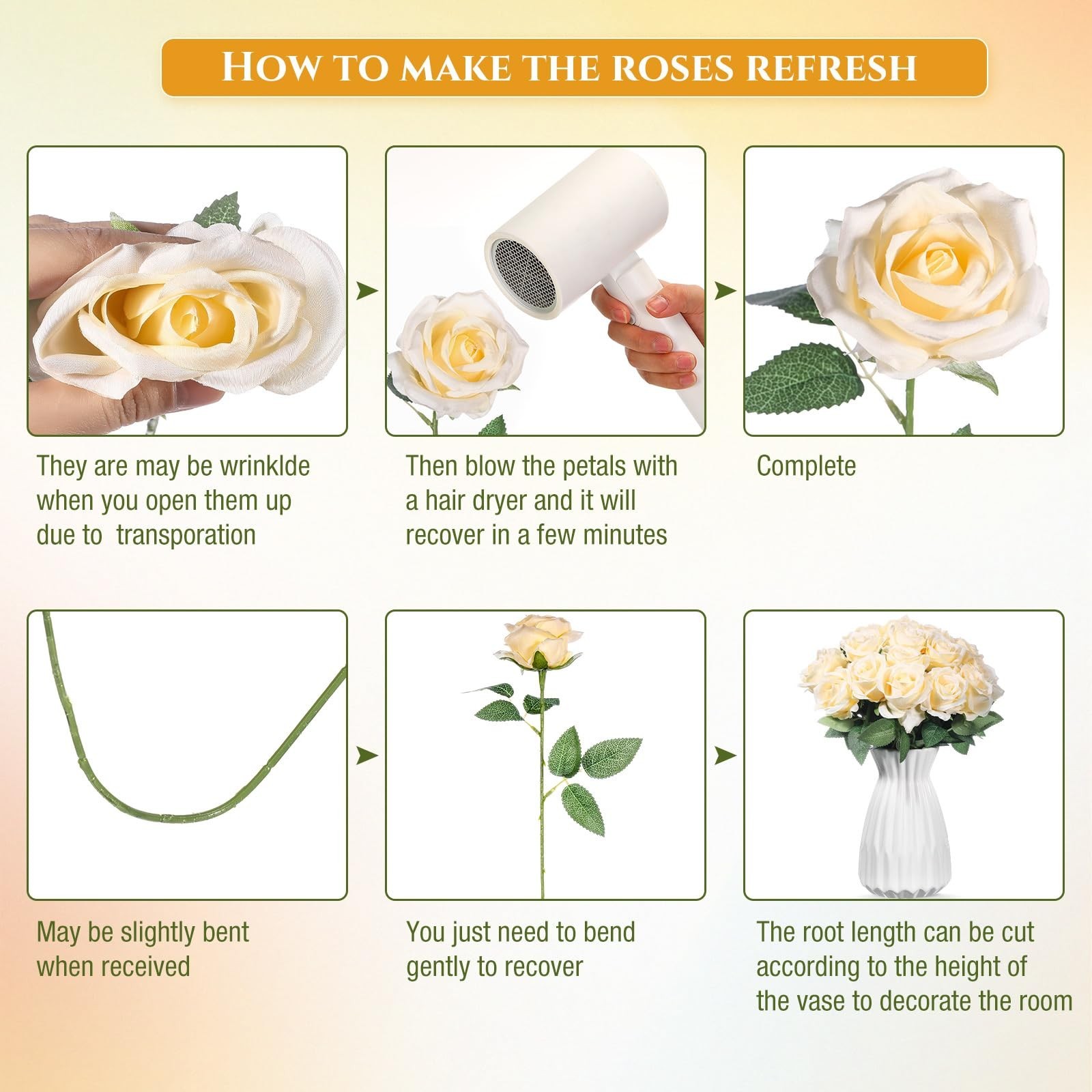 HOW TO MAKE THE ROSES REFRESH

They are may be wrinklde when you open them up due to transporation

Then blow the petals with a hair dryer and it will recover in a few minutes

Complete

May be slightly bent when received

You just need to bend gently to recover

The root length can be cut according to the height of the vase to decorate the room