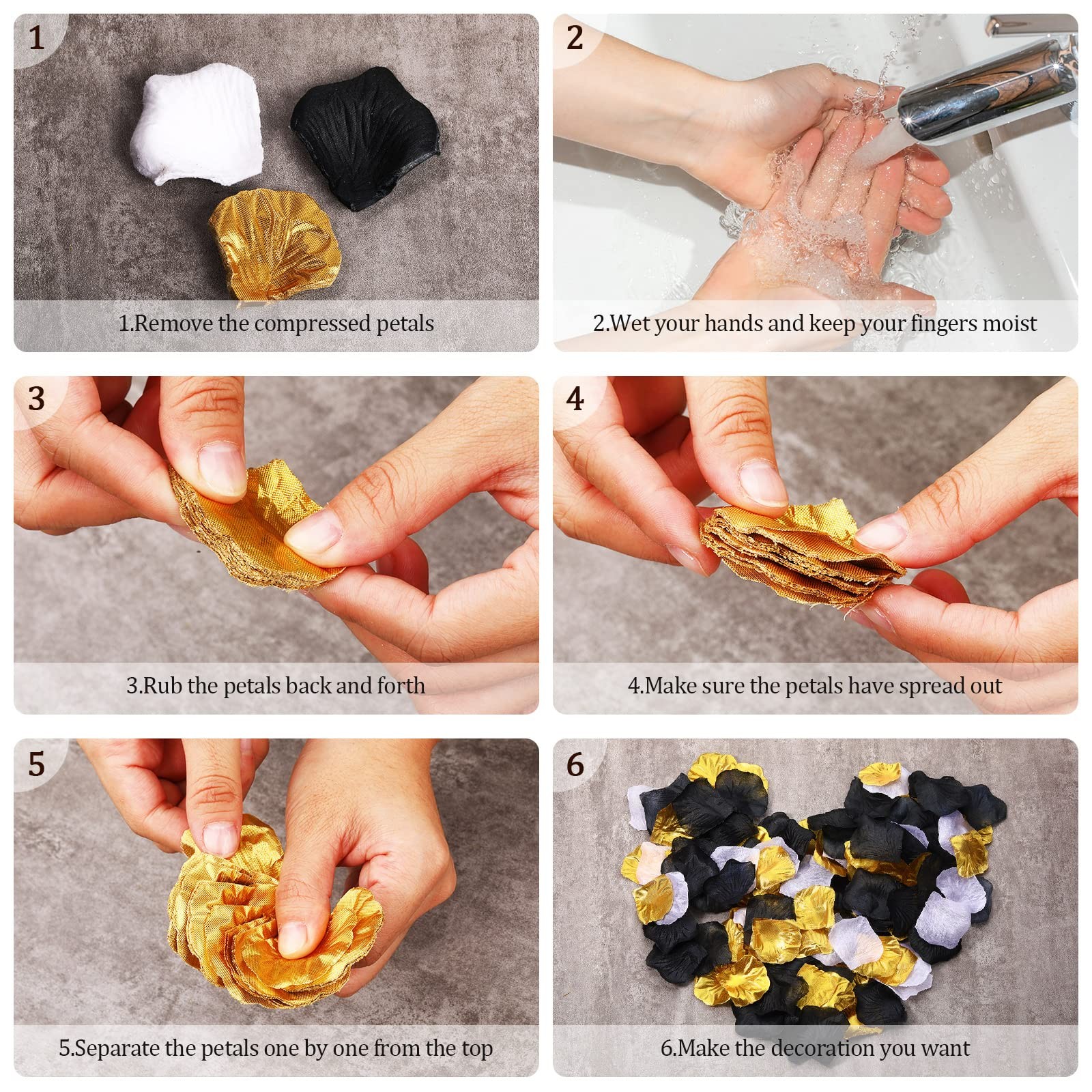 1

1.Remove the compressed petals

2

2.Wet your hands and keep your fingers moist

3

3.Rub the petals back and forth

4

4.Make sure the petals have spread out

5

5.Separate the petals one by one from the top

6

6.Make the decoration you want