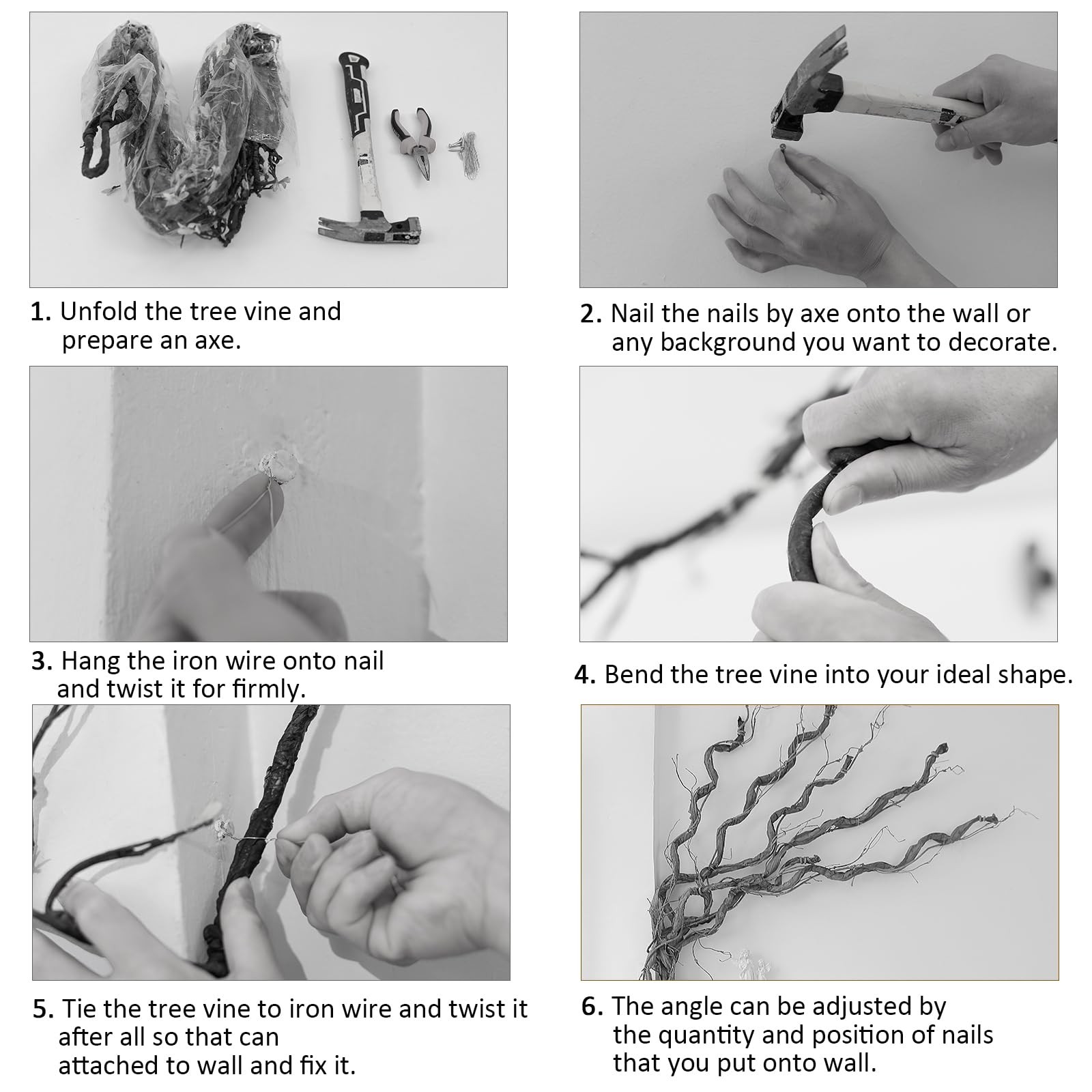 1. Unfold the tree vine and prepare an axe.

2. Nail the nails by axe onto the wall or any background you want to decorate.

3. Hang the iron wire onto nail and twist it for firmly.

4. Bend the tree vine into your ideal shape.

5. Tie the tree vine to iron wire and twist it after all so that can attached to wall and fix it.

6. The angle can be adjusted by the quantity and position of nails that you put onto wall.