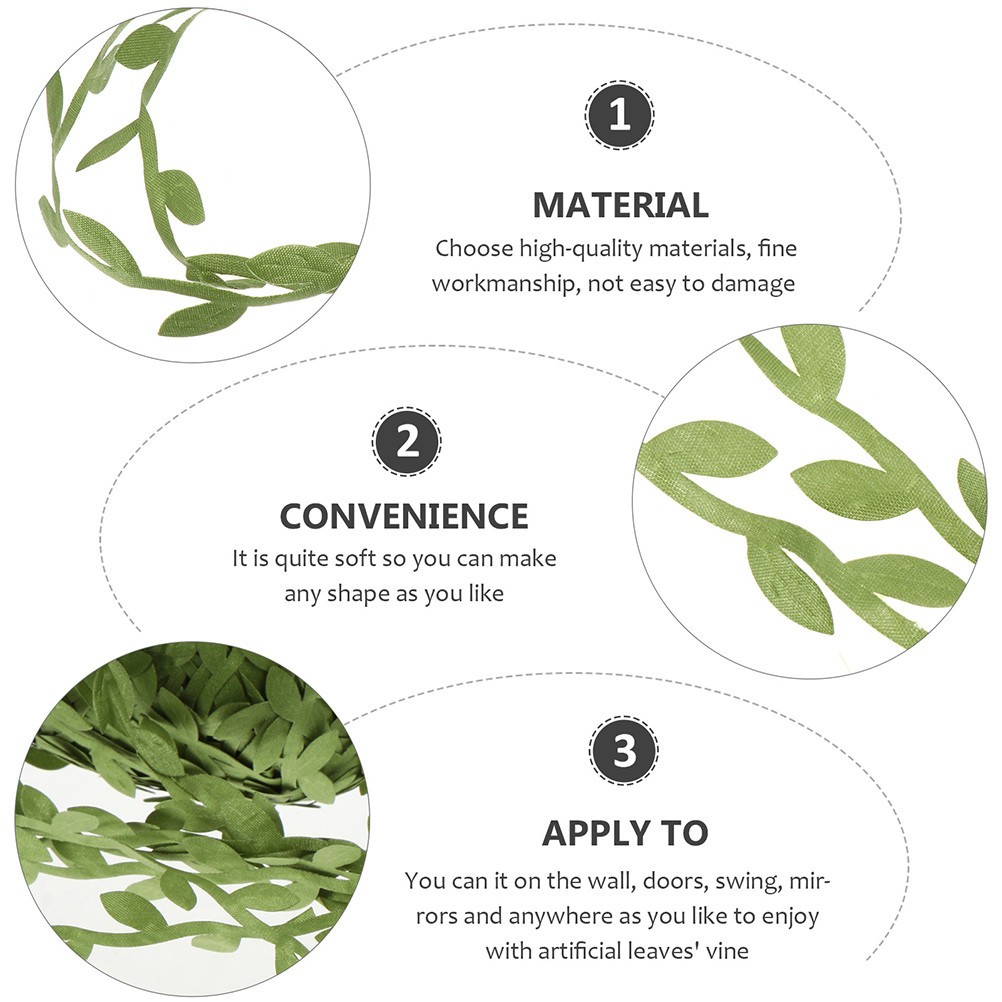 1

MATERIAL

Choose high-quality materials, fine workmanship, not easy to damage

2

CONVENIENCE

It is quite soft so you can make any shape as you like

3

APPLY TO

You can it on the wall, doors, swing, mirrors and anywhere as you like to enjoy with artificial leaves' vine