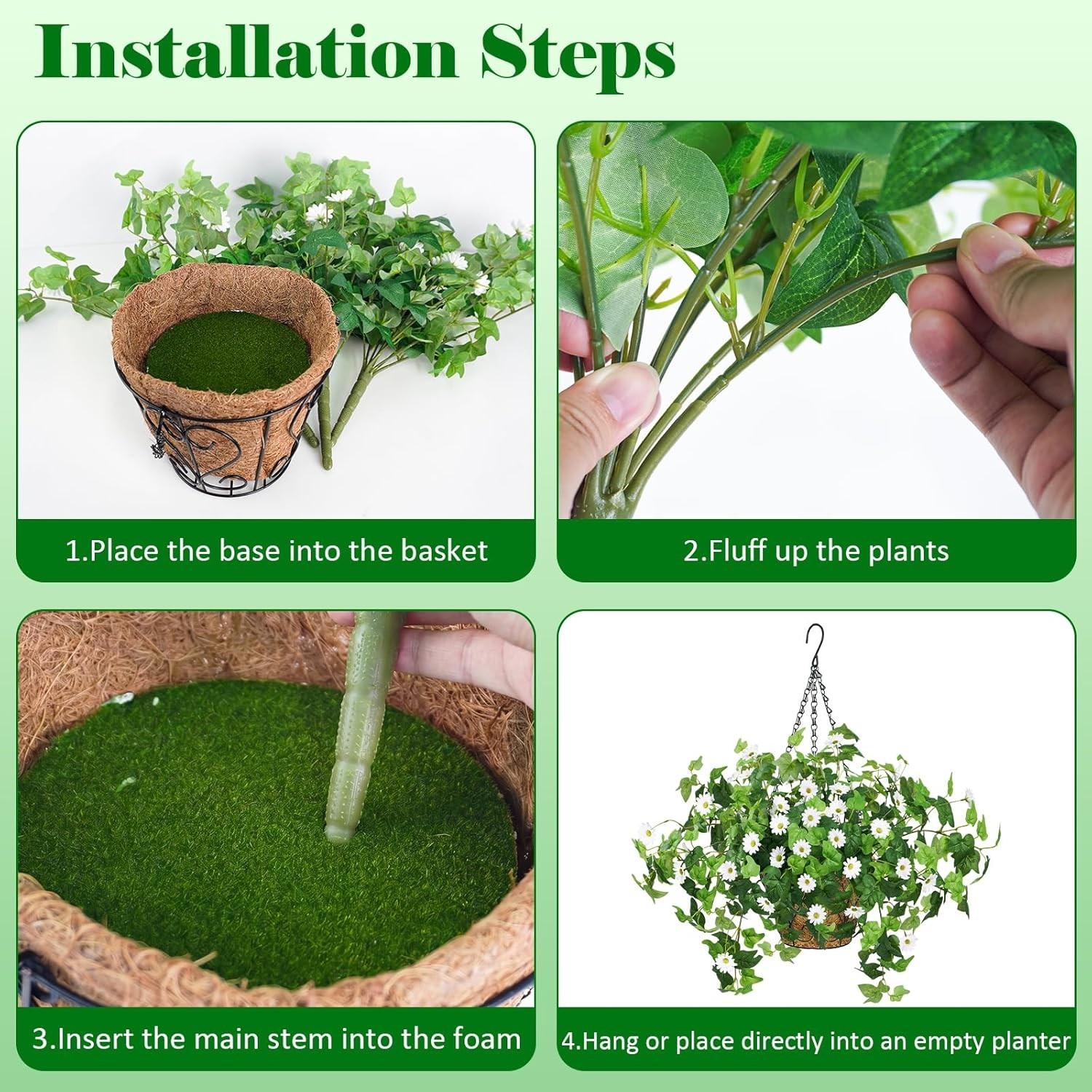 Installation Steps

1.Place the base into the basket

2.Fluff up the plants

3.Insert the main stem into the foam

4.Hang or place directly into an empty planter