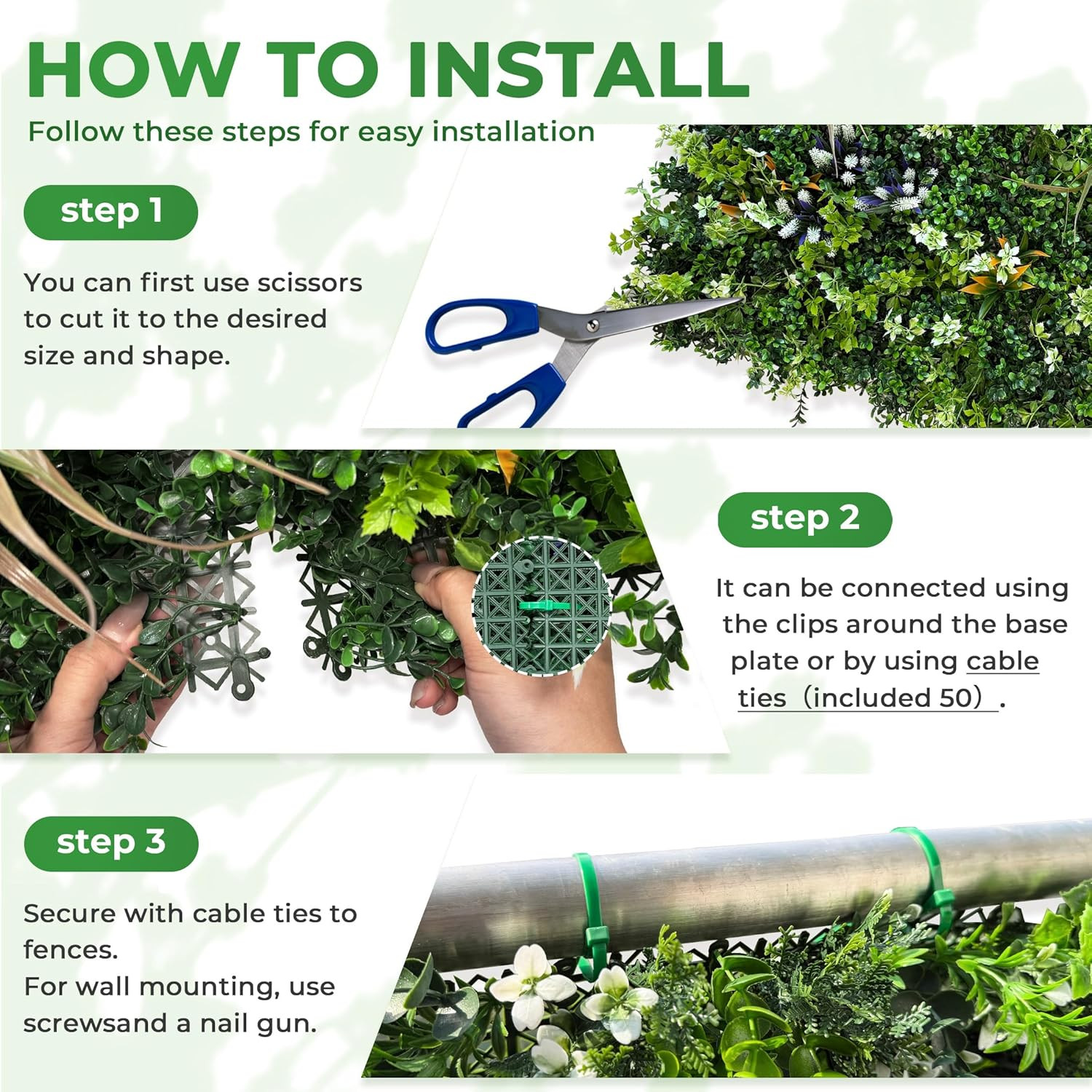 HOW TO INSTALL

Follow these steps for easy installation

step 1

You can first use scissors to cut it to the desired size and shape.

step 2

It can be connected using the clips around the base plate or by using cable ties（included 50）.

step 3

Secure with cable ties to fences.
For wall mounting, use screwsand a nail gun.