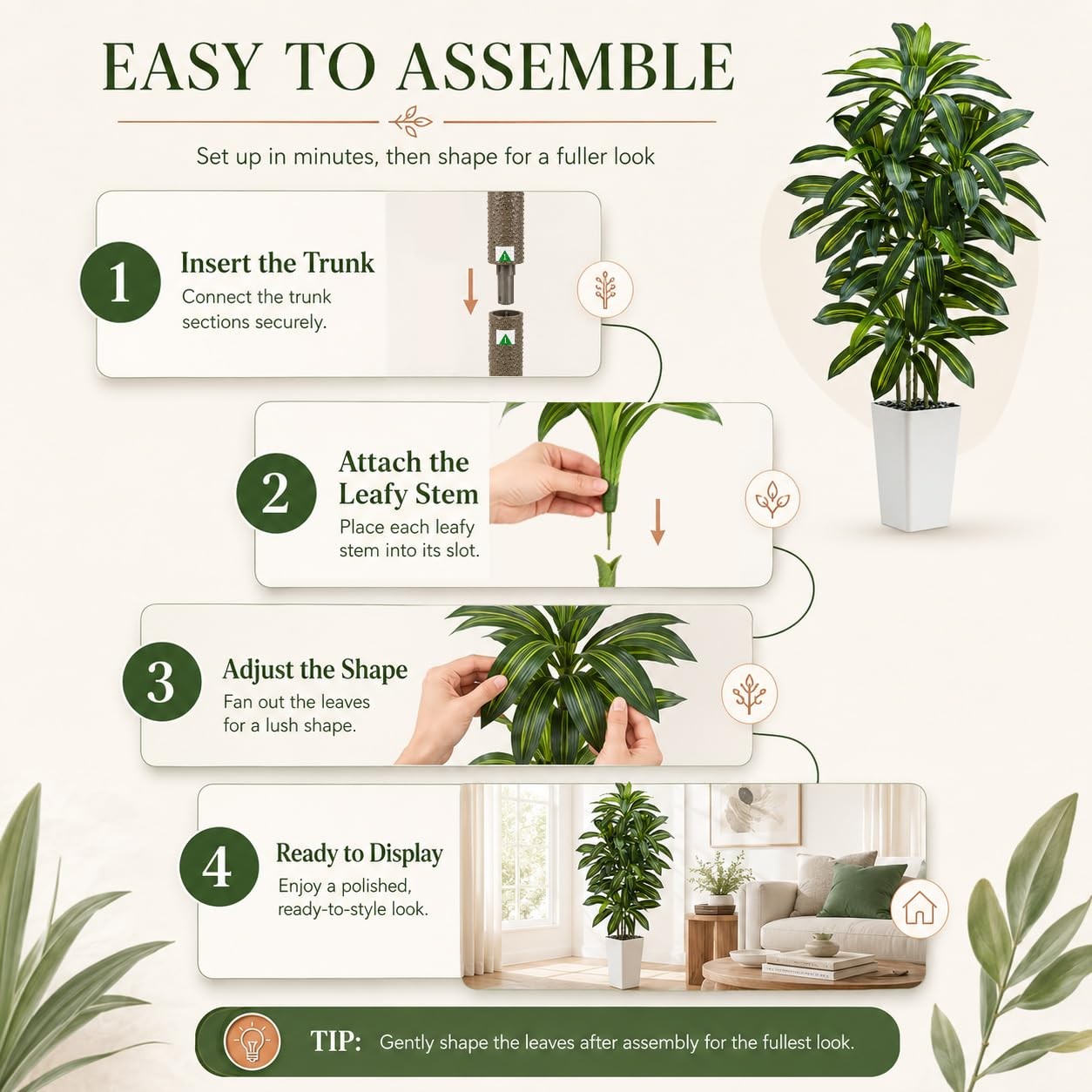 EASY TO ASSEMBLE

Set up in minutes, then shape for a fuller look

1
Insert the Trunk
Connect the trunk sections securely.

2
Attach the Leafy Stem
Place each leafy stem into its slot.

3
Adjust the Shape
Fan out the leaves for a lush shape.

4
Ready to Display
Enjoy a polished, ready-to-style look.

TIP: Gently shape the leaves after assembly for the fullest look.