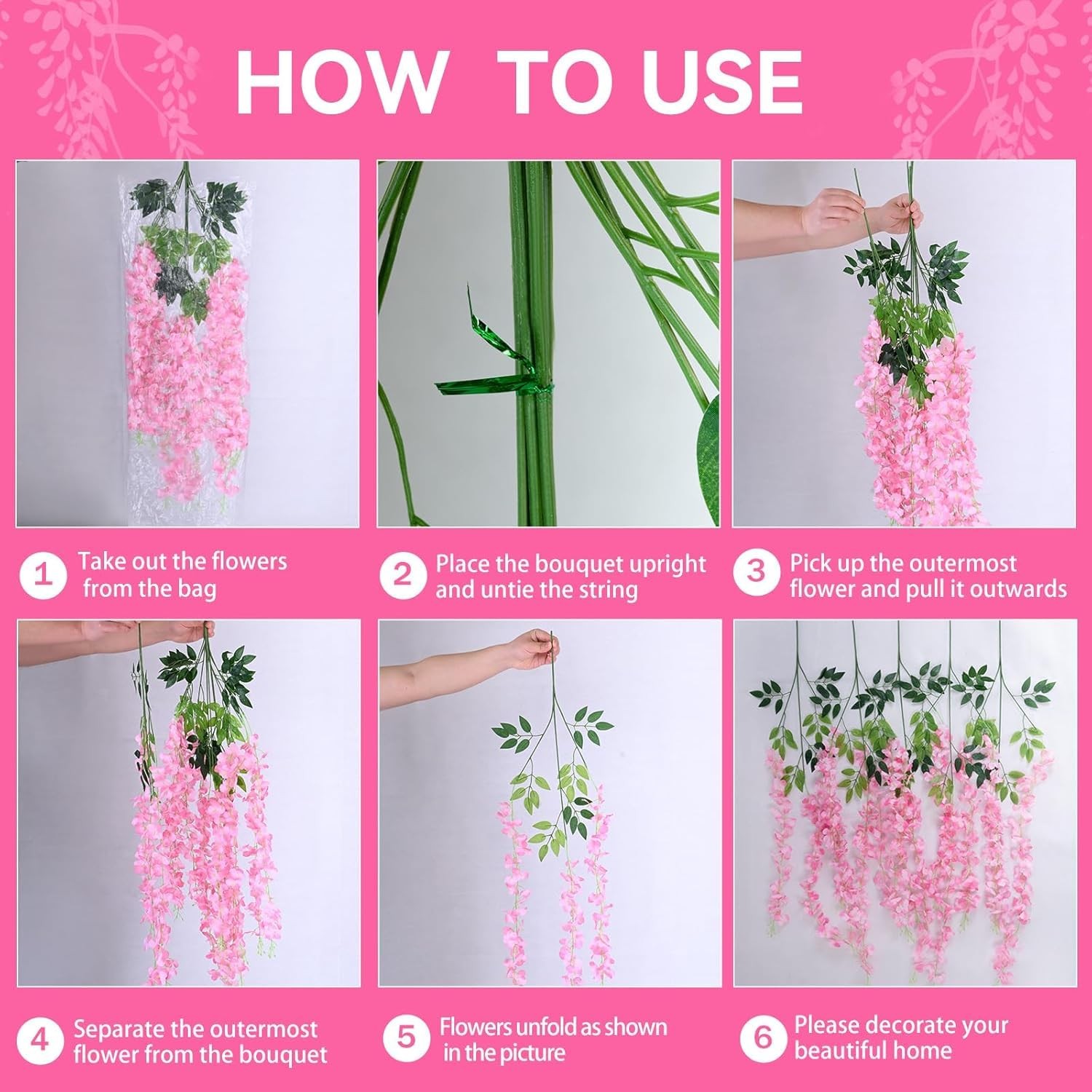 HOW TO USE

1 Take out the flowers from the bag

2 Place the bouquet upright and untie the string

3 Pick up the outermost flower and pull it outwards

4 Separate the outermost flower from the bouquet

5 Flowers unfold as shown in the picture

6 Please decorate your beautiful home