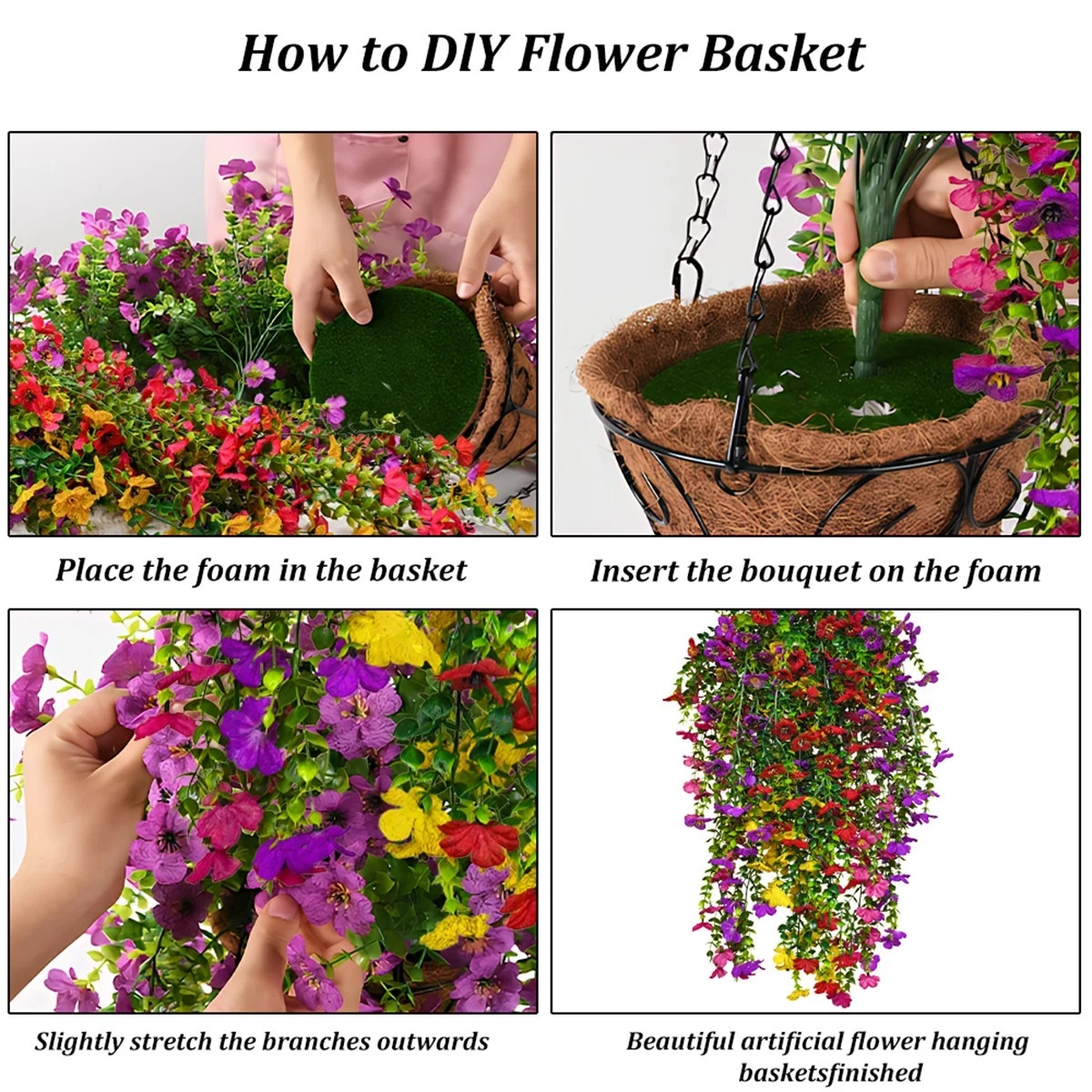 How to DlY Flower Basket

Place the foam in the basket

Insert the bouquet on the foam

Slightly stretch the branches outwards

Beautiful artificial flower hanging basketsfinished