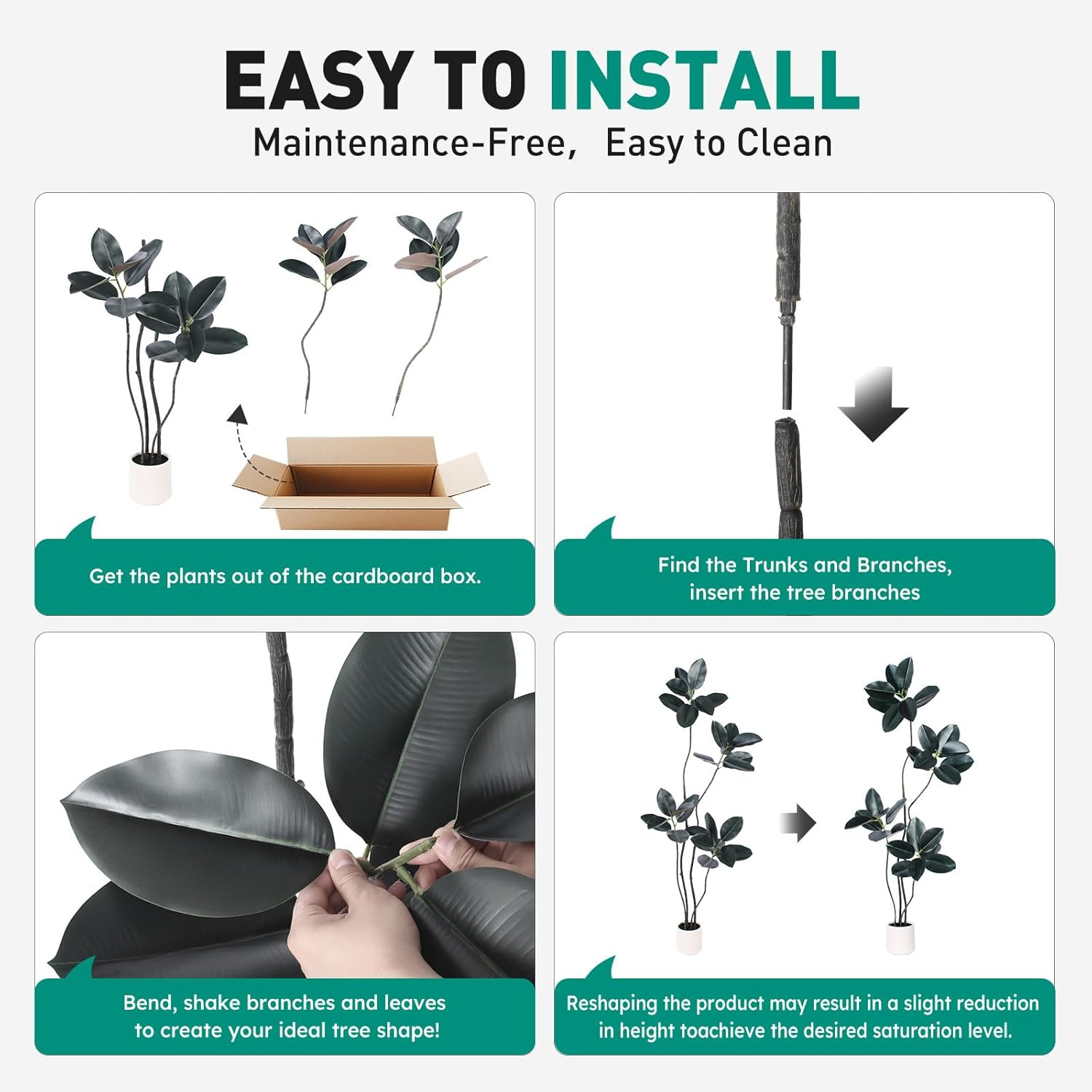 EASY TO INSTALL

Maintenance-Free,  Easy to Clean

Get the plants out of the cardboard box.

Find the Trunks and Branches,
insert the tree branches

Bend, shake branches and leaves
to create your ideal tree shape!

Reshaping the product may result in a slight reduction
in height toachieve the desired saturation level.