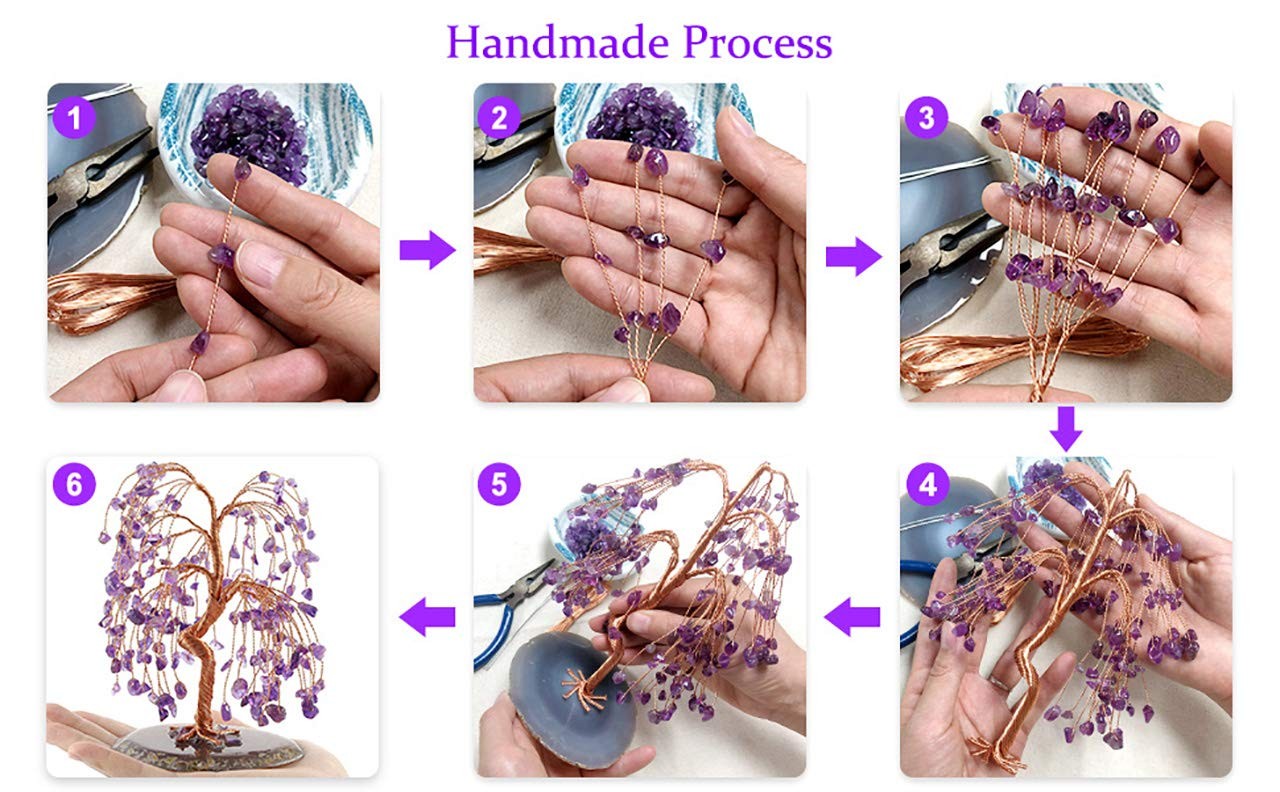 Handmade Process

1

2

3

4

5

6