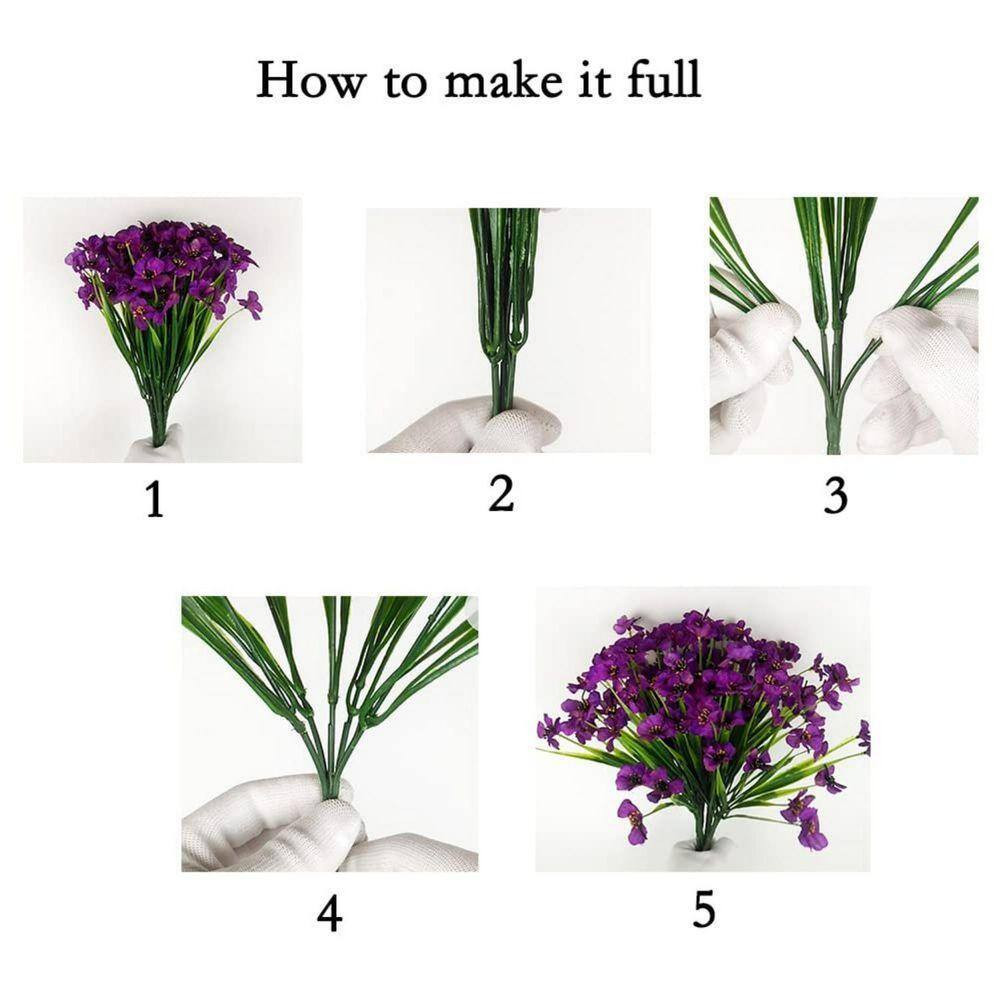 How to make it full

1

2

3

4

5