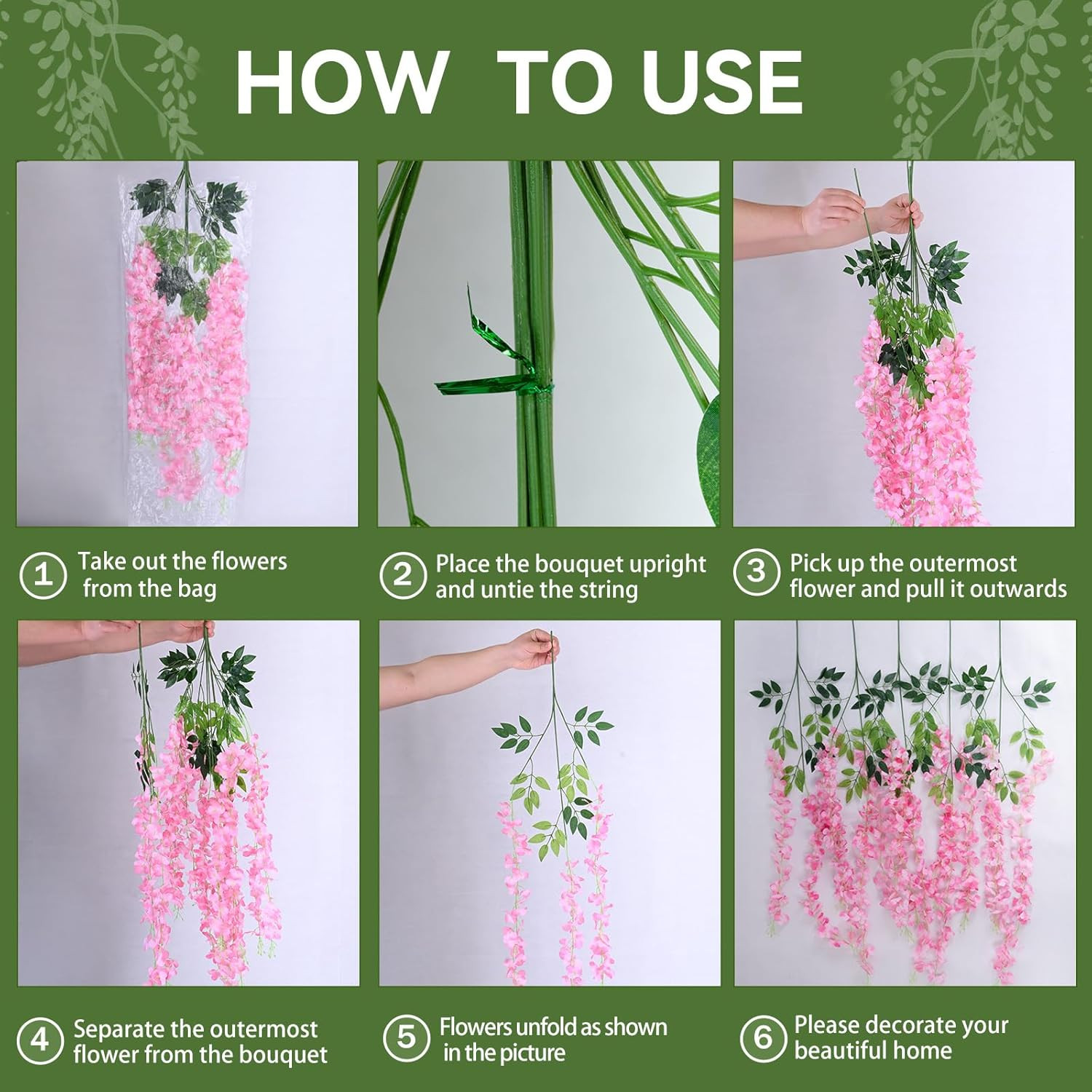 HOW TO USE

1 Take out the flowers from the bag

2 Place the bouquet upright and untie the string

3 Pick up the outermost flower and pull it outwards

4 Separate the outermost flower from the bouquet

5 Flowers unfold as shown in the picture

6 Please decorate your beautiful home