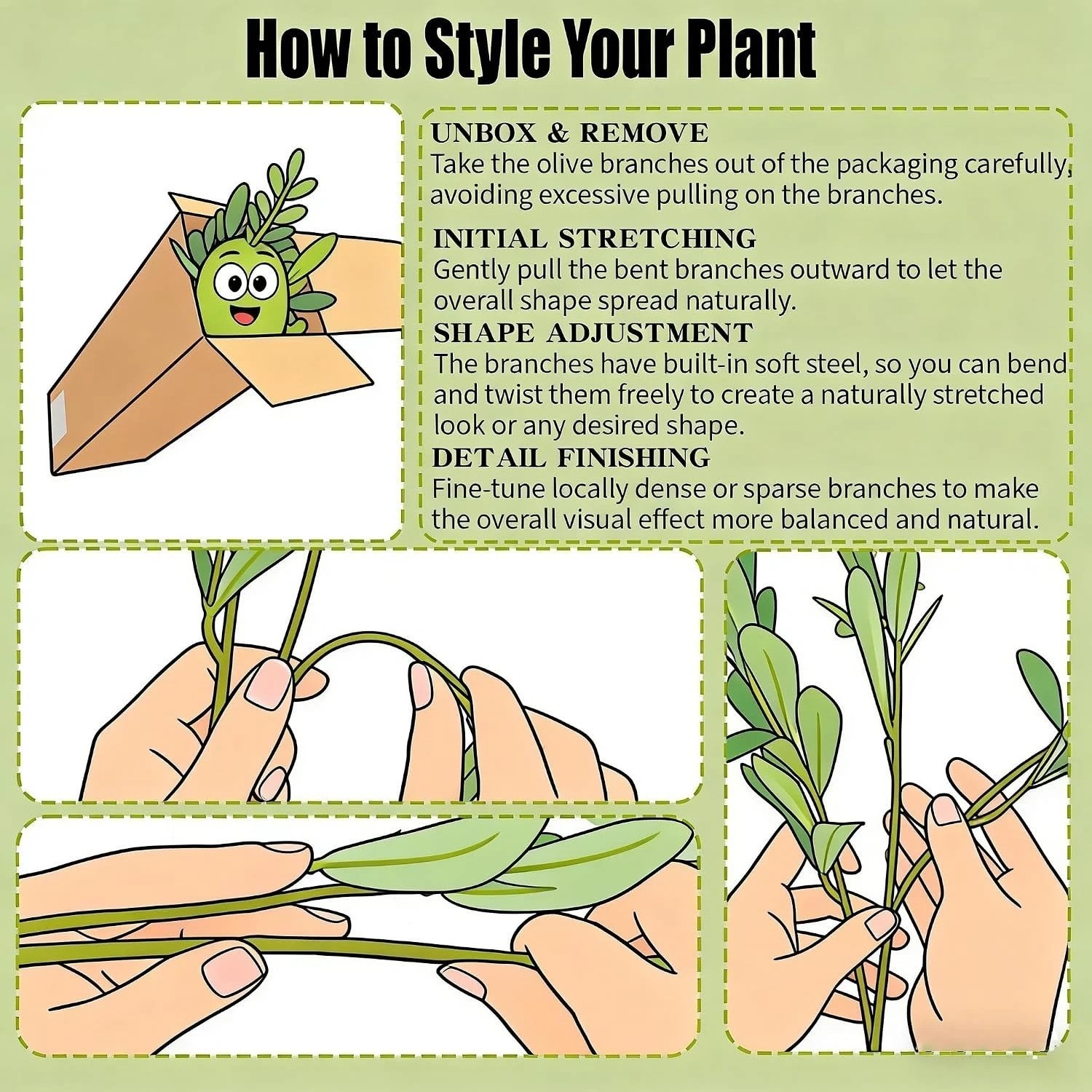 How to Style Your Plant

UNBOX & REMOVE
Take the olive branches out of the packaging carefully, avoiding excessive pulling on the branches.

INITIAL STRETCHING
Gently pull the bent branches outward to let the overall shape spread naturally.

SHAPE ADJUSTMENT
The branches have built-in soft steel, so you can bend and twist them freely to create a naturally stretched look or any desired shape.

DETAIL FINISHING
Fine-tune locally dense or sparse branches to make the overall visual effect more balanced and natural.