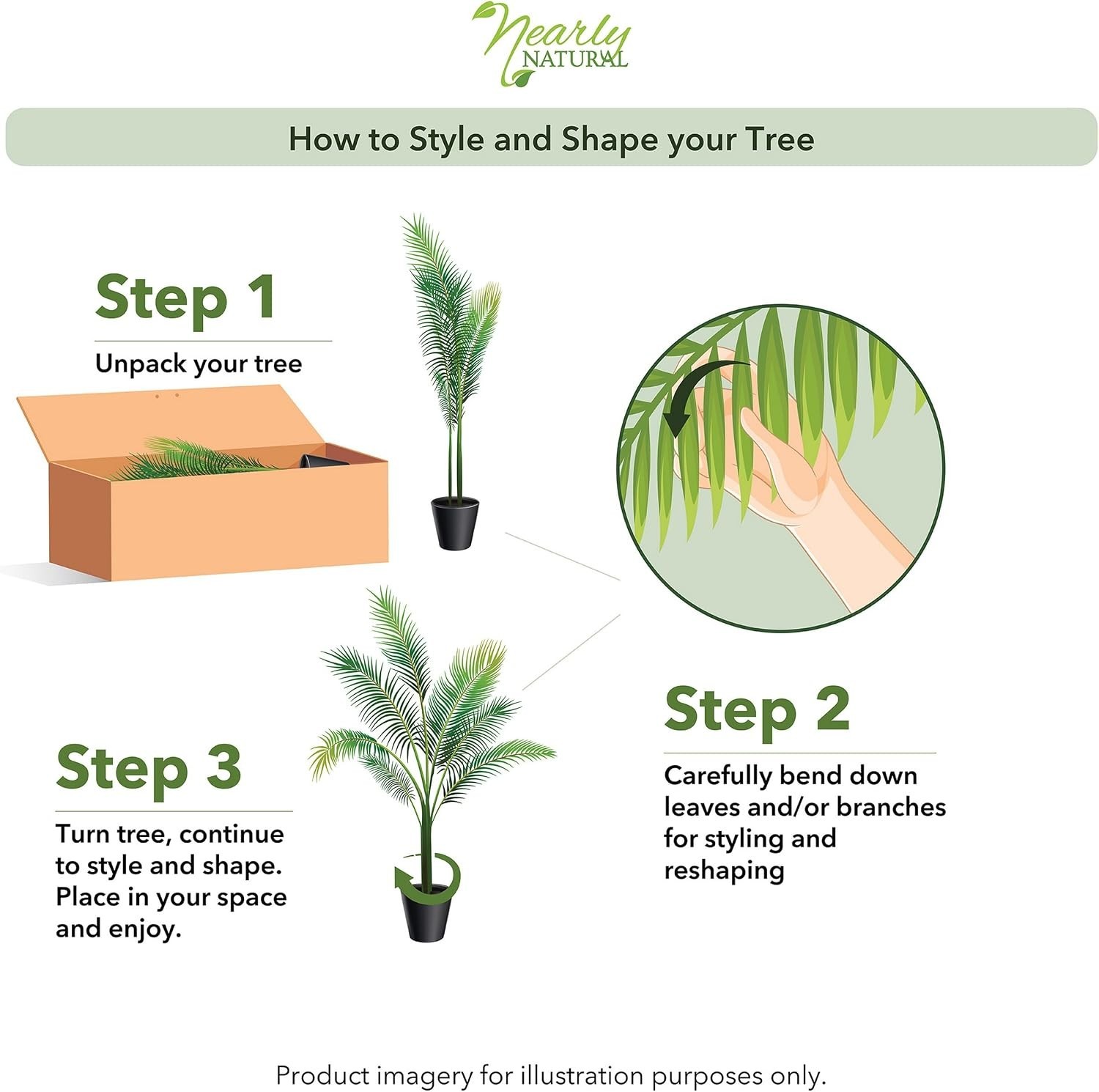 Nearly NATURAL

How to Style and Shape your Tree

Step 1

Unpack your tree

Step 2

Carefully bend down leaves and/or branches for styling and reshaping

Step 3

Turn tree, continue to style and shape. Place in your space and enjoy.

Product imagery for illustration purposes only.