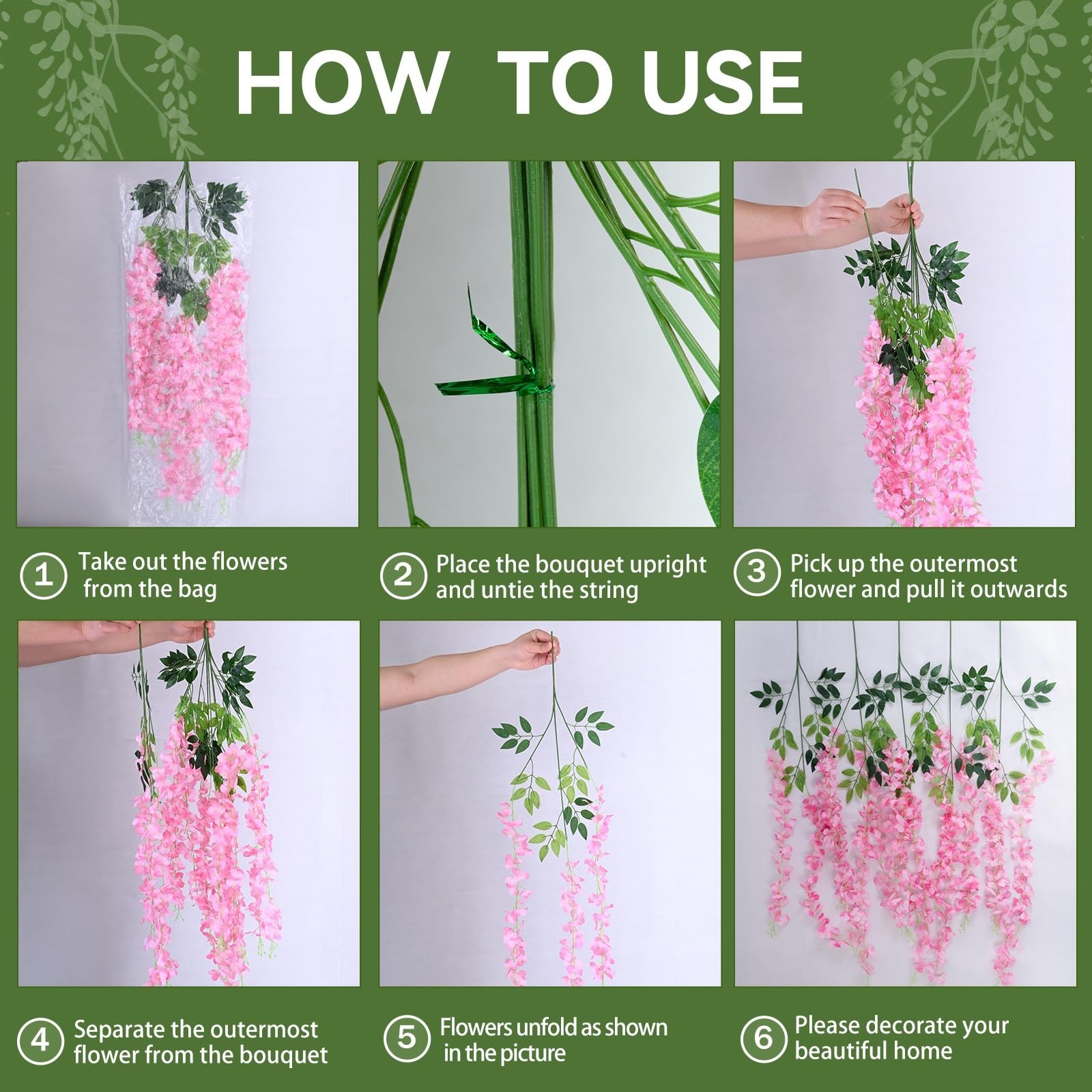 HOW TO USE

1 Take out the flowers from the bag

2 Place the bouquet upright and untie the string

3 Pick up the outermost flower and pull it outwards

4 Separate the outermost flower from the bouquet

5 Flowers unfold as shown in the picture

6 Please decorate your beautiful home