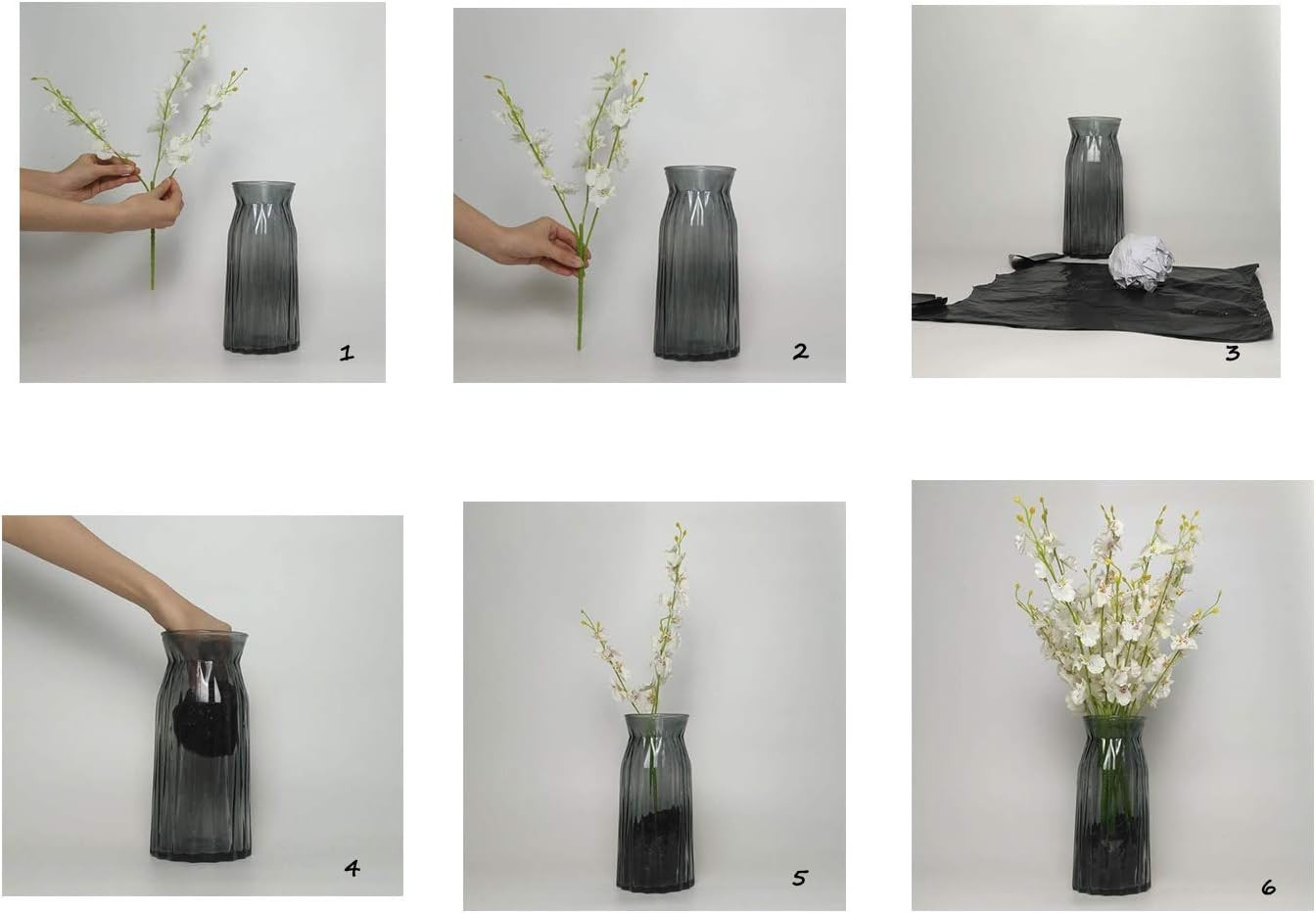 1

2

3

4

5

6