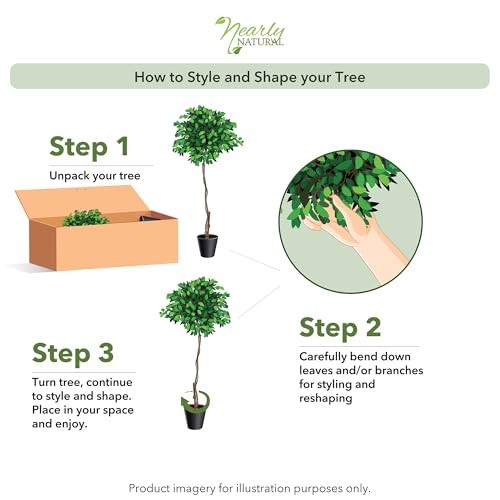 Nearly NATURAL

How to Style and Shape your Tree

Step 1

Unpack your tree

Step 2

Carefully bend down leaves and/or branches for styling and reshaping

Step 3

Turn tree, continue to style and shape. Place in your space and enjoy.

Product imagery for illustration purposes only.