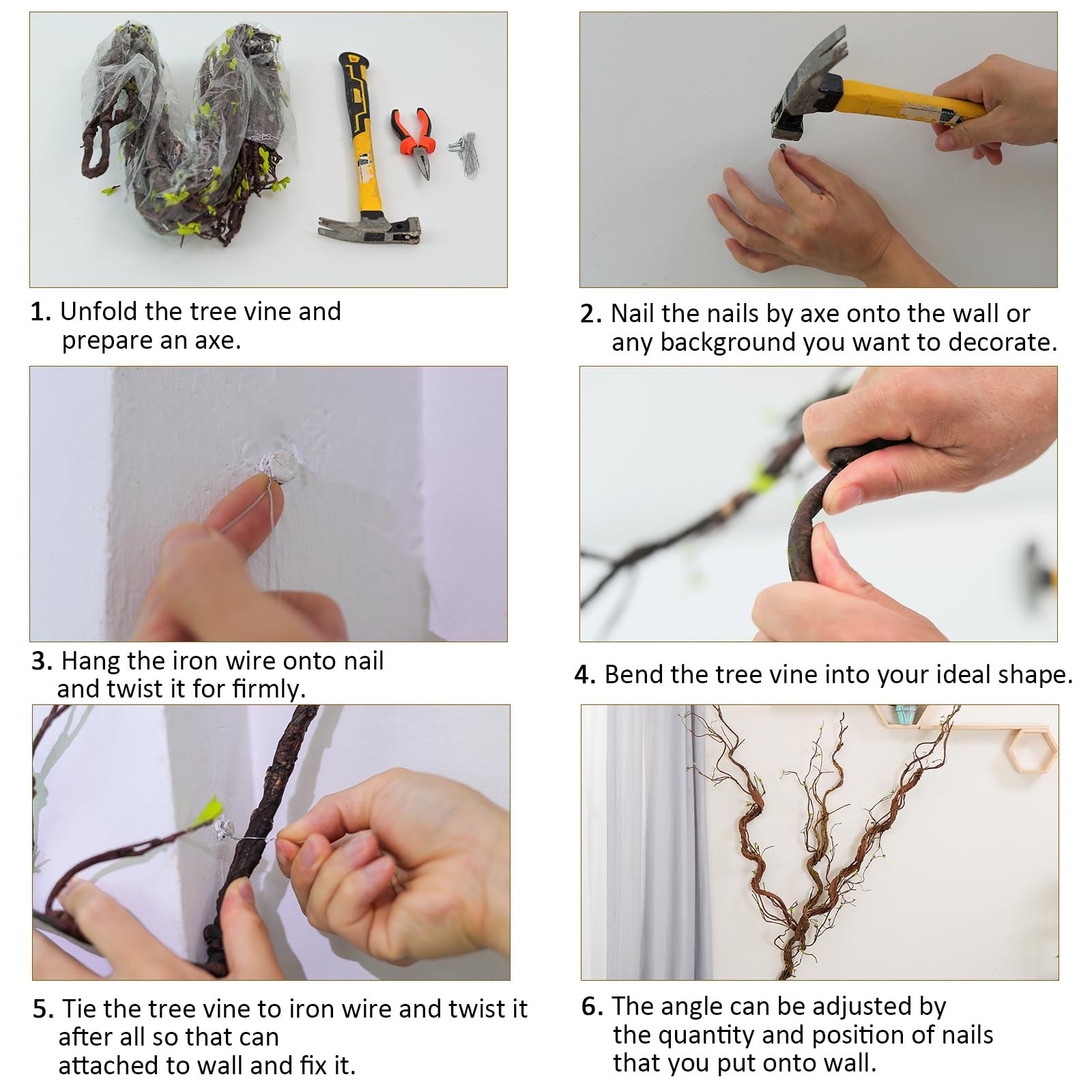 1. Unfold the tree vine and prepare an axe.

2. Nail the nails by axe onto the wall or any background you want to decorate.

3. Hang the iron wire onto nail and twist it for firmly.

4. Bend the tree vine into your ideal shape.

5. Tie the tree vine to iron wire and twist it after all so that can attached to wall and fix it.

6. The angle can be adjusted by the quantity and position of nails that you put onto wall.