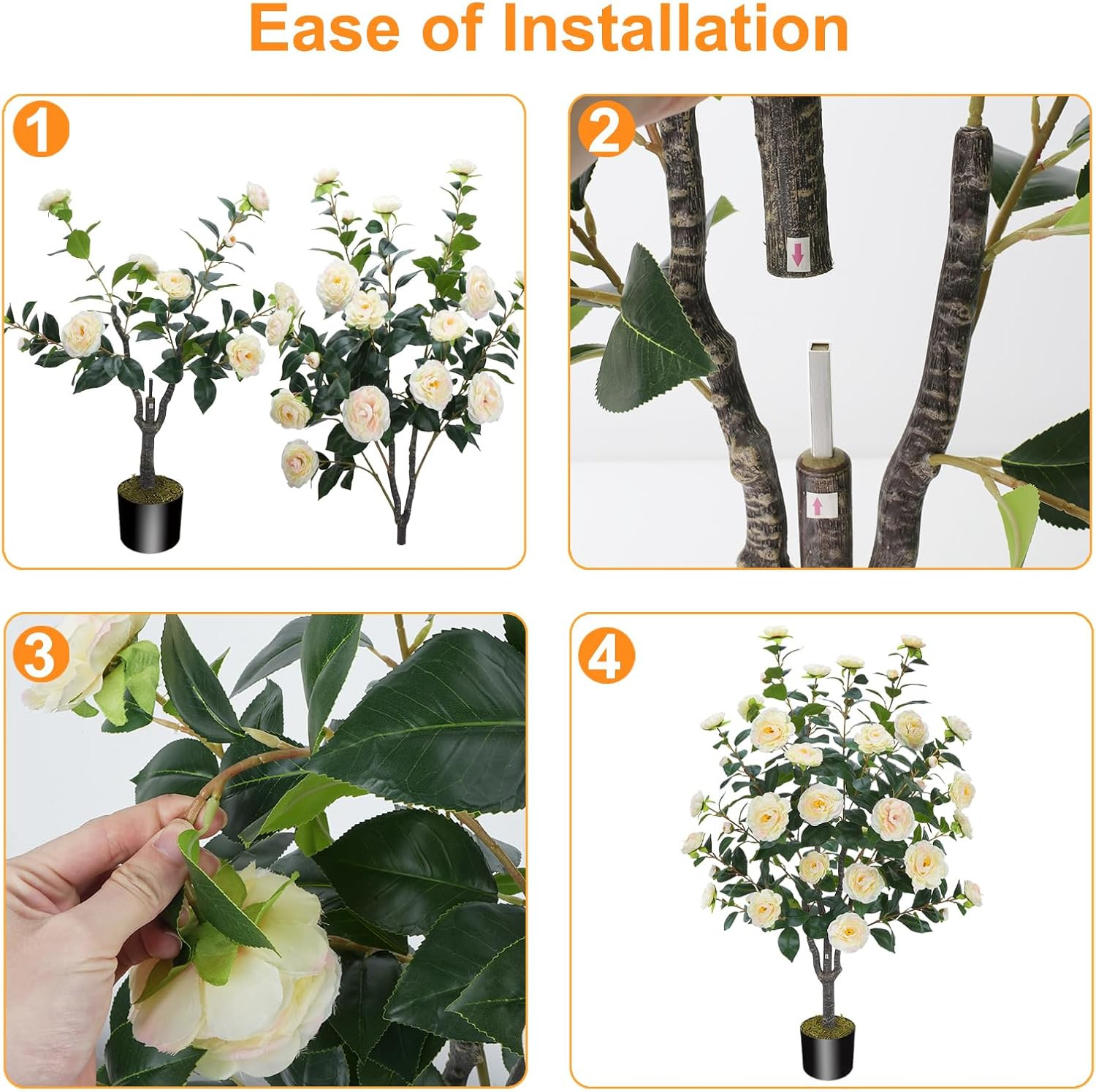 Ease of Installation

1

2

3

4