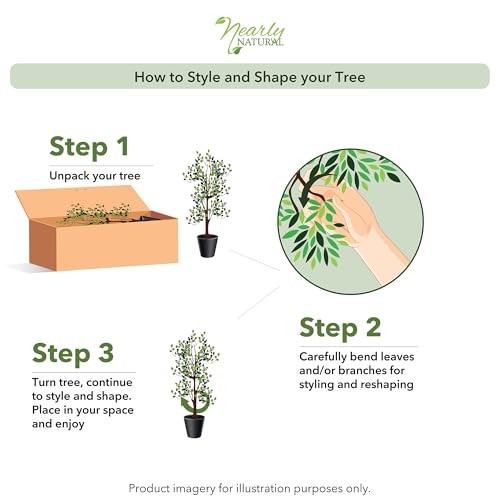 Nearly NATURAL

How to Style and Shape your Tree

Step 1
Unpack your tree

Step 2
Carefully bend leaves and/or branches for styling and reshaping

Step 3
Turn tree, continue to style and shape. Place in your space and enjoy

Product imagery for illustration purposes only.