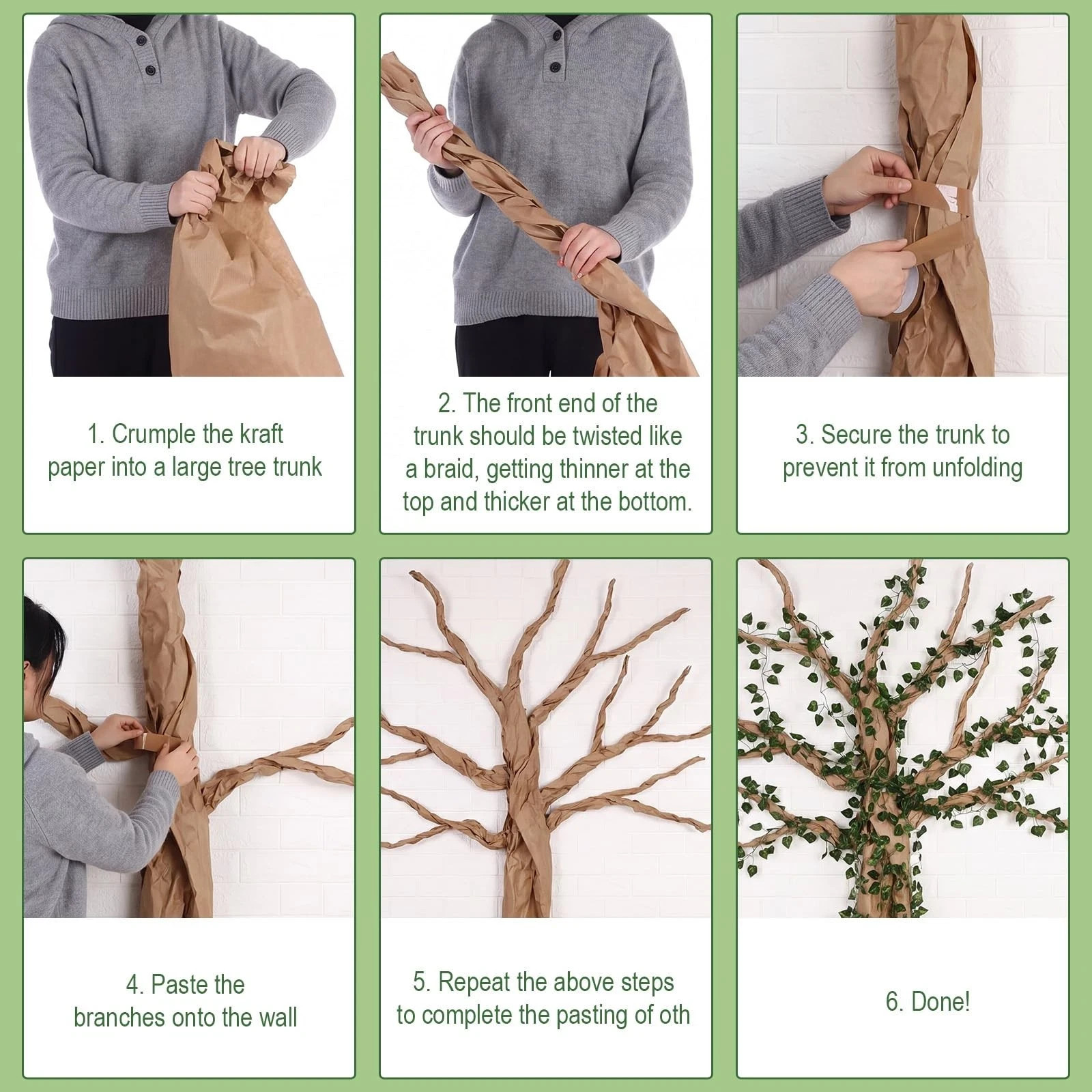 1. Crumple the kraft paper into a large tree trunk

2. The front end of the trunk should be twisted like a braid, getting thinner at the top and thicker at the bottom.

3. Secure the trunk to prevent it from unfolding

4. Paste the branches onto the wall

5. Repeat the above steps to complete the pasting of oth

6. Done!