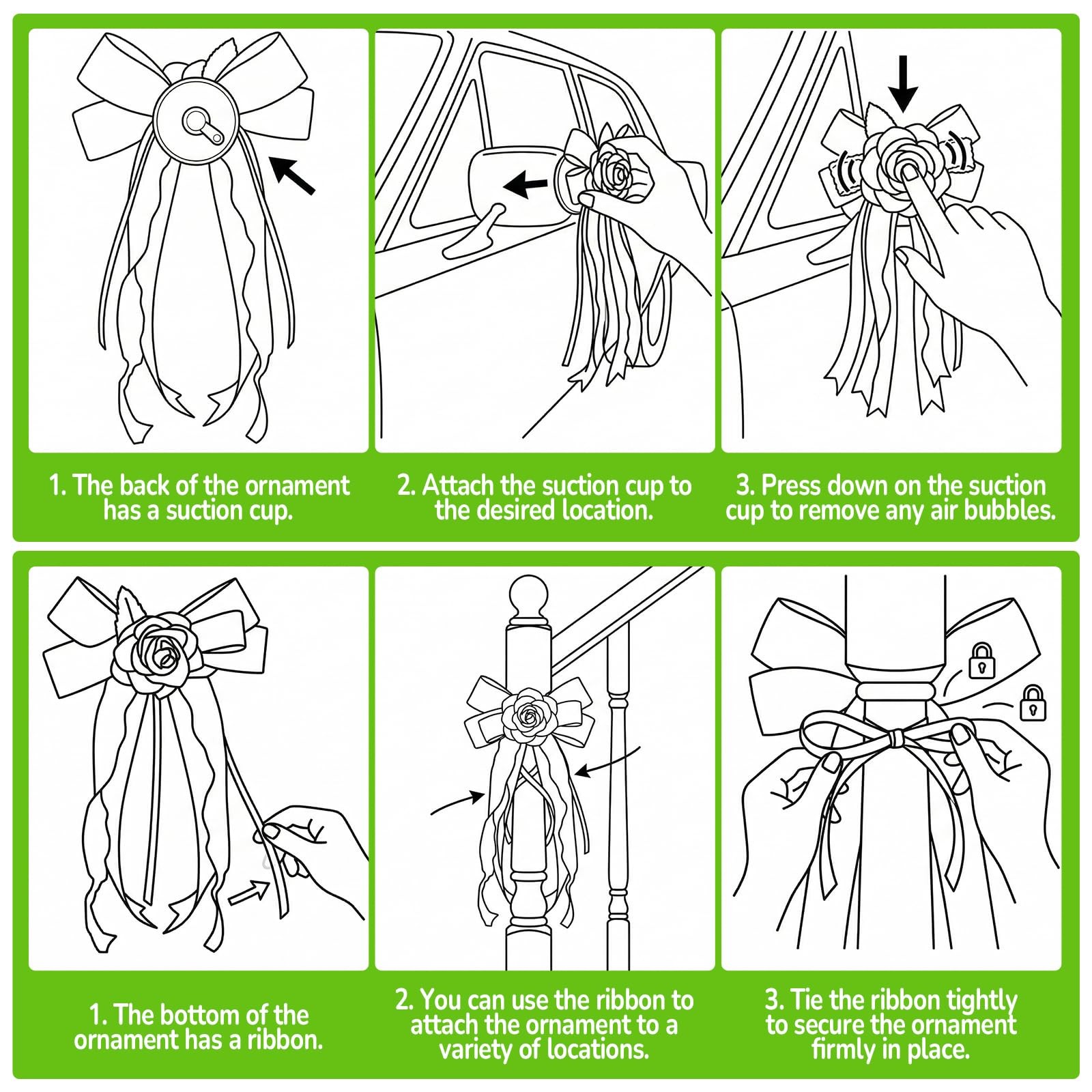 1. The back of the ornament has a suction cup.

2. Attach the suction cup to the desired location.

3. Press down on the suction cup to remove any air bubbles.

1. The bottom of the ornament has a ribbon.

2. You can use the ribbon to attach the ornament to a variety of locations.

3. Tie the ribbon tightly to secure the ornament firmly in place.