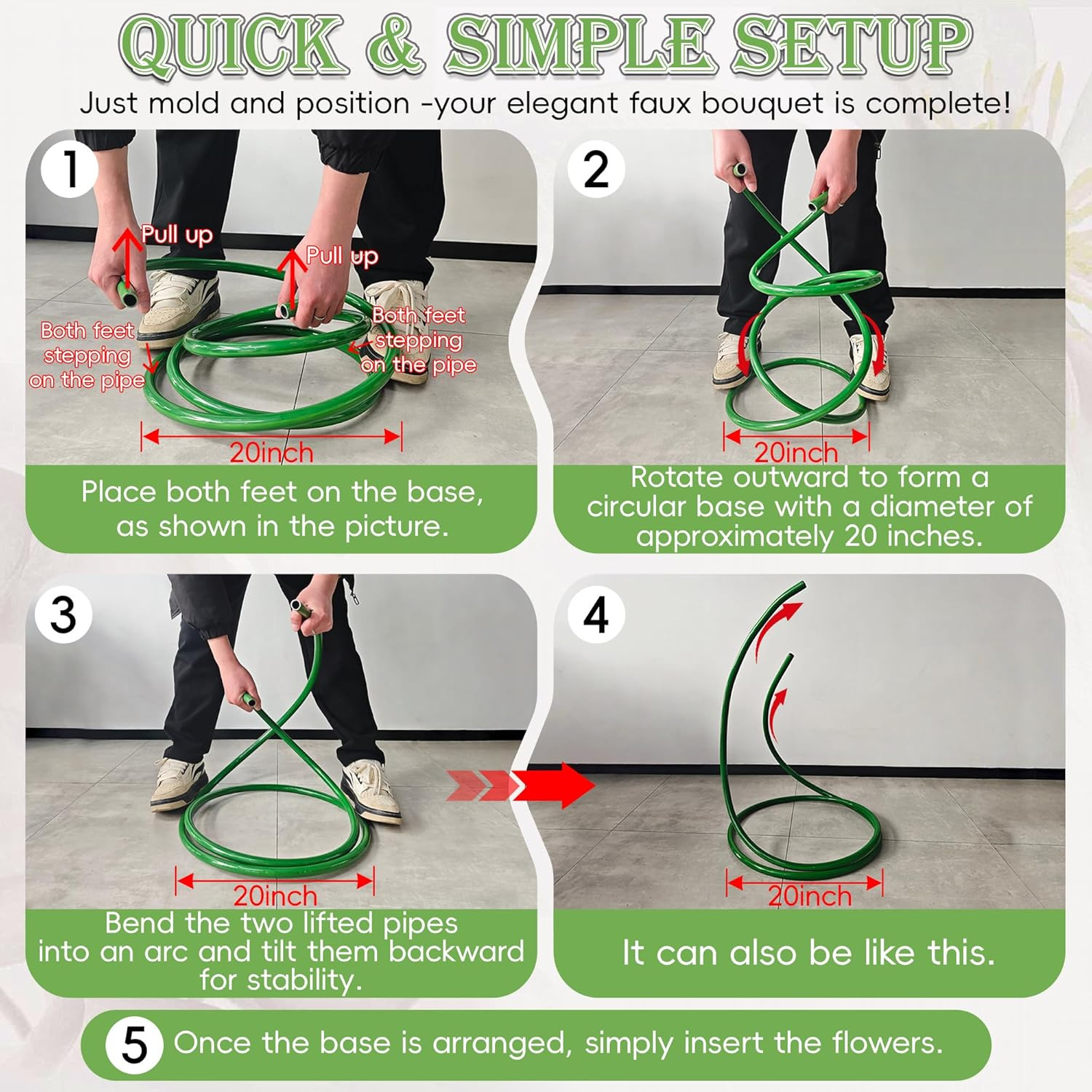 QUICK & SIMPLE SETUP

Just mold and position -your elegant faux bouquet is complete!

1

Pull up

Pull up

Both feet stepping on the pipe

Both feet stepping on the pipe

20inch

Place both feet on the base, as shown in the picture.

2

20inch

Rotate outward to form a circular base with a diameter of approximately 20 inches.

3

20inch

Bend the two lifted pipes into an arc and tilt them backward for stability.

4

20inch

It can also be like this.

5 Once the base is arranged, simply insert the flowers.