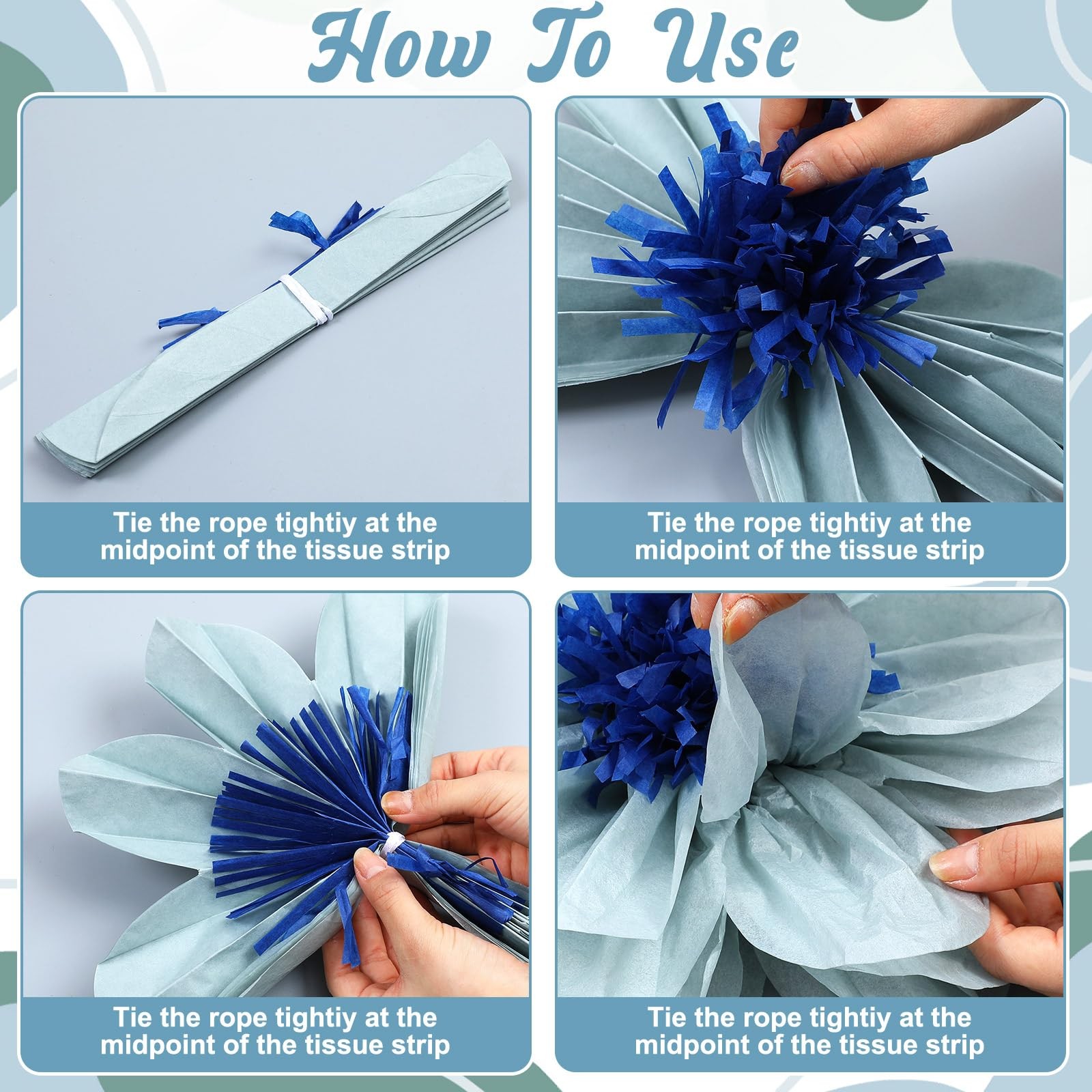 How To Use

Tie the rope tightiy at the midpoint of the tissue strip

Tie the rope tightiy at the midpoint of the tissue strip

Tie the rope tightiy at the midpoint of the tissue strip

Tie the rope tightiy at the midpoint of the tissue strip