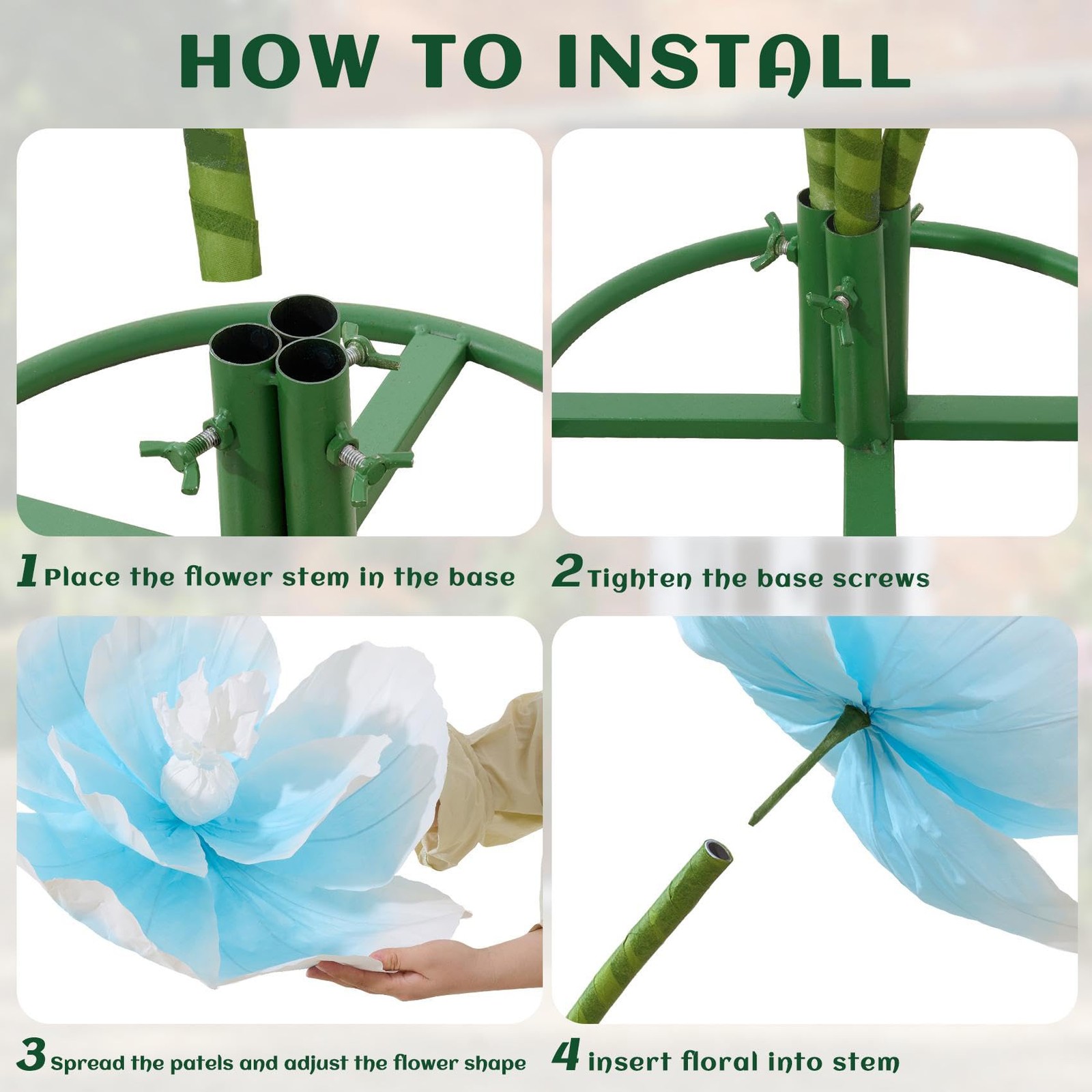 HOW TO INSTALL

1 Place the flower stem in the base

2 Tighten the base screws

3 Spread the patels and adjust the flower shape

4 insert floral into stem