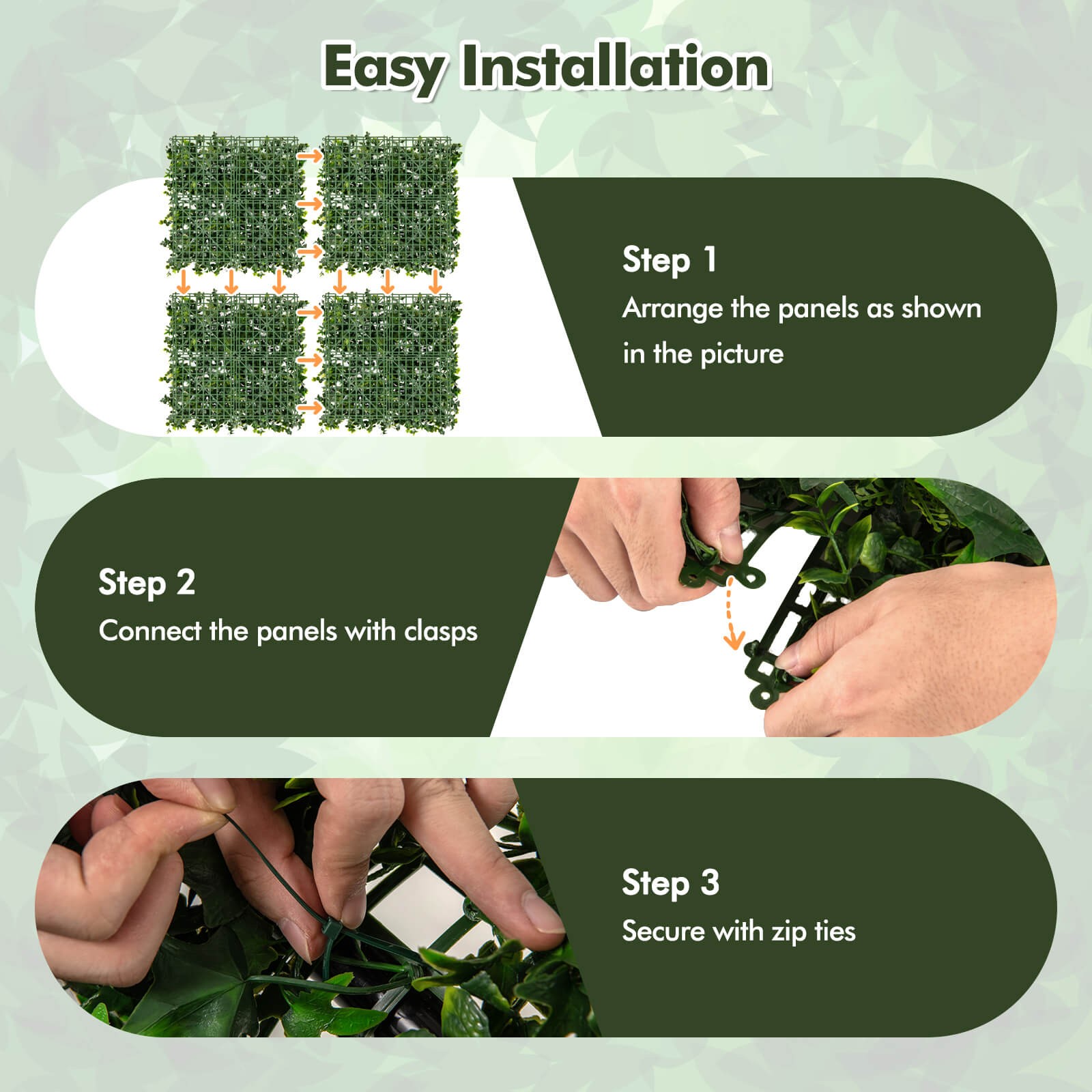 Easy Installation

Step 1
Arrange the panels as shown in the picture

Step 2
Connect the panels with clasps

Step 3
Secure with zip ties