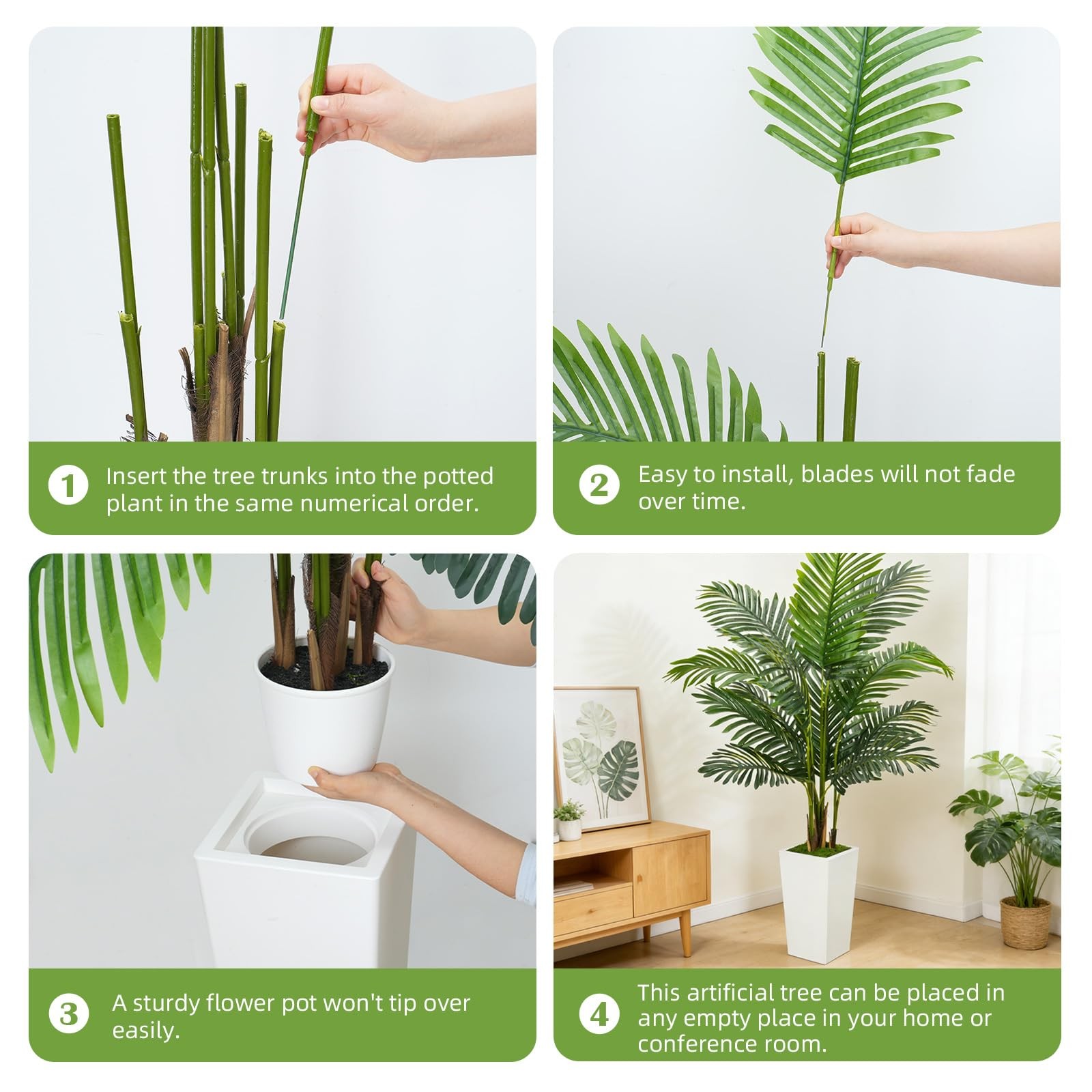 1 Insert the tree trunks into the potted plant in the same numerical order.

2 Easy to install, blades will not fade over time.

3 A sturdy flower pot won't tip over easily.

4 This artificial tree can be placed in any empty place in your home or conference room.