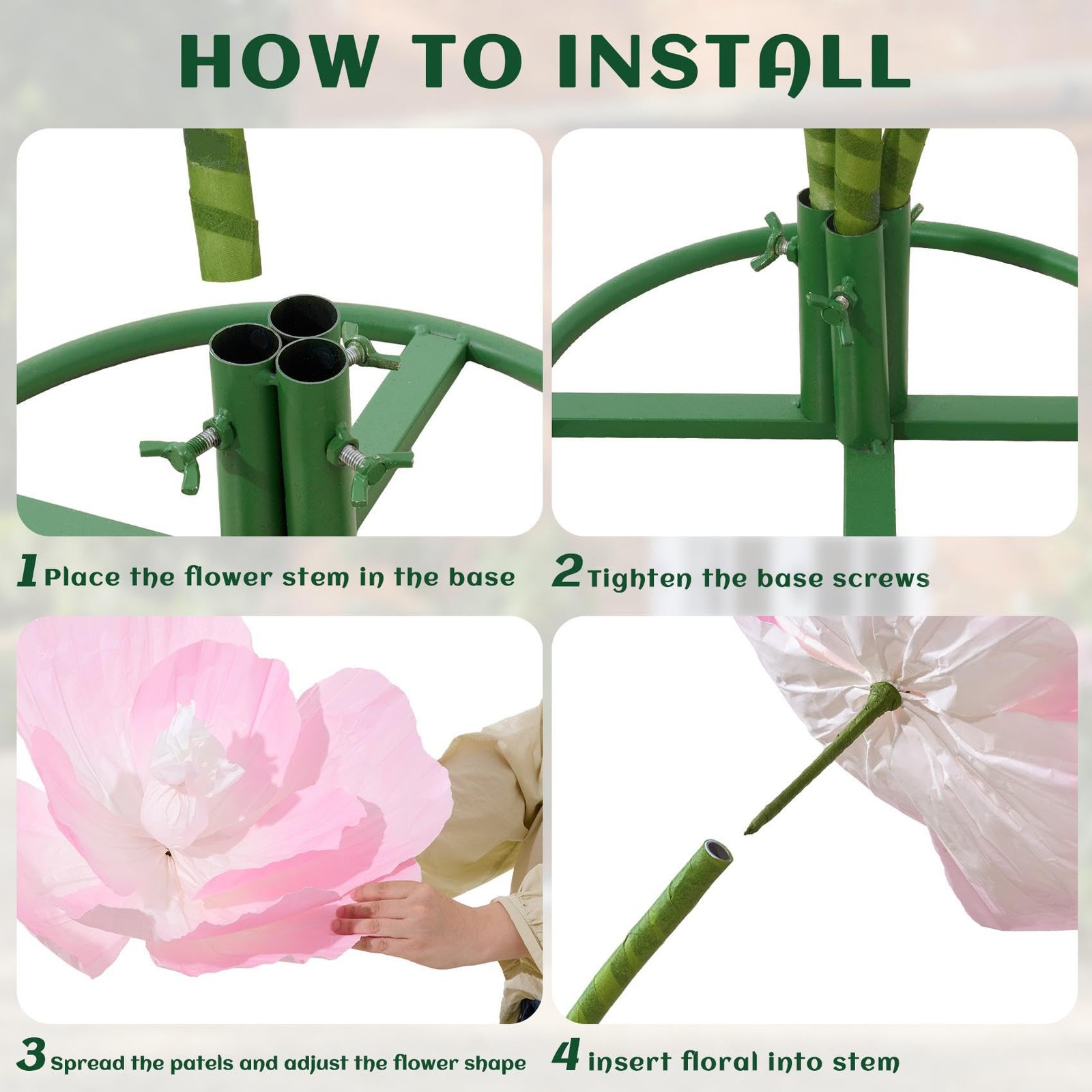 HOW TO INSTALL

1 Place the flower stem in the base

2 Tighten the base screws

3 Spread the patels and adjust the flower shape

4 insert floral into stem