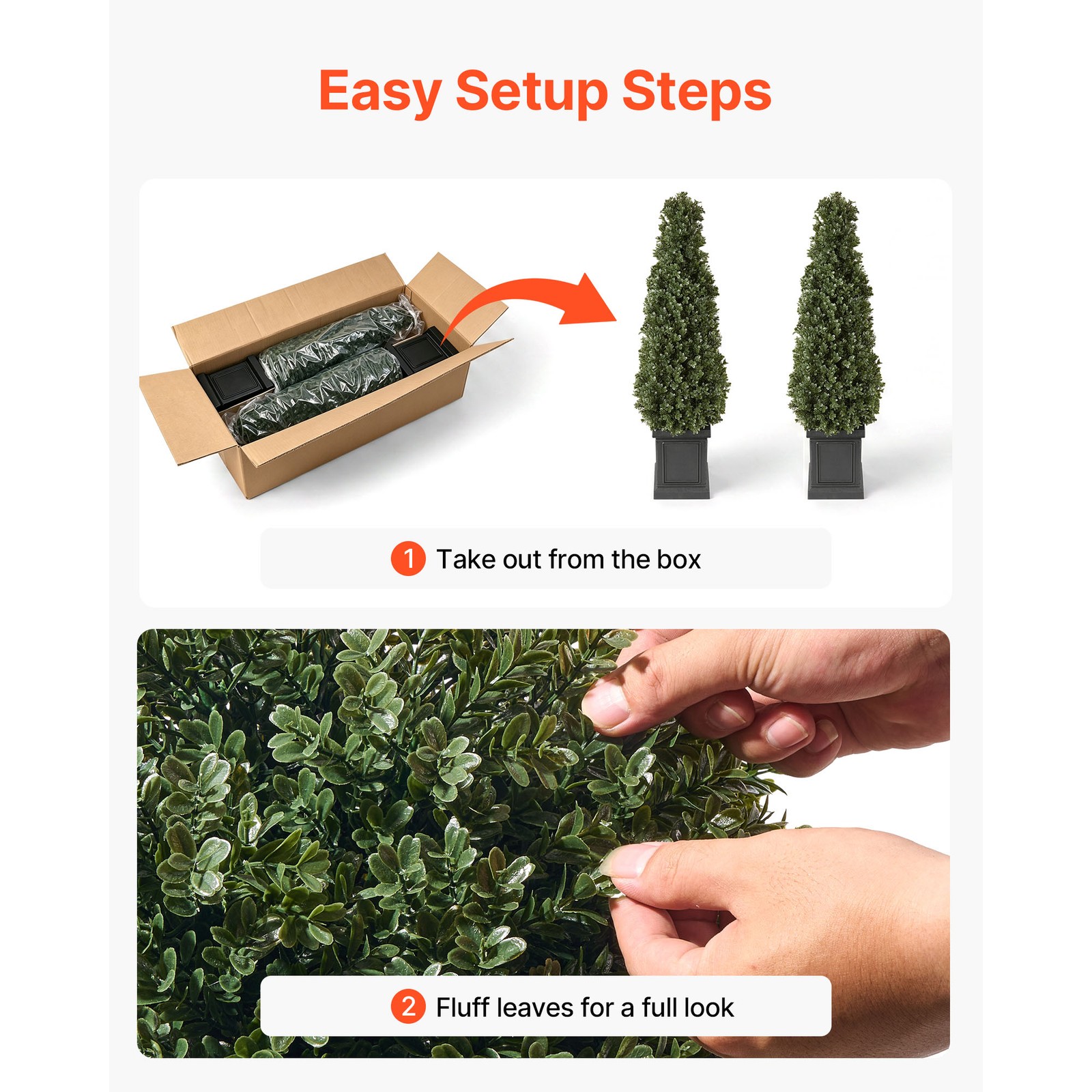 Easy Setup Steps

1 Take out from the box

2 Fluff leaves for a full look