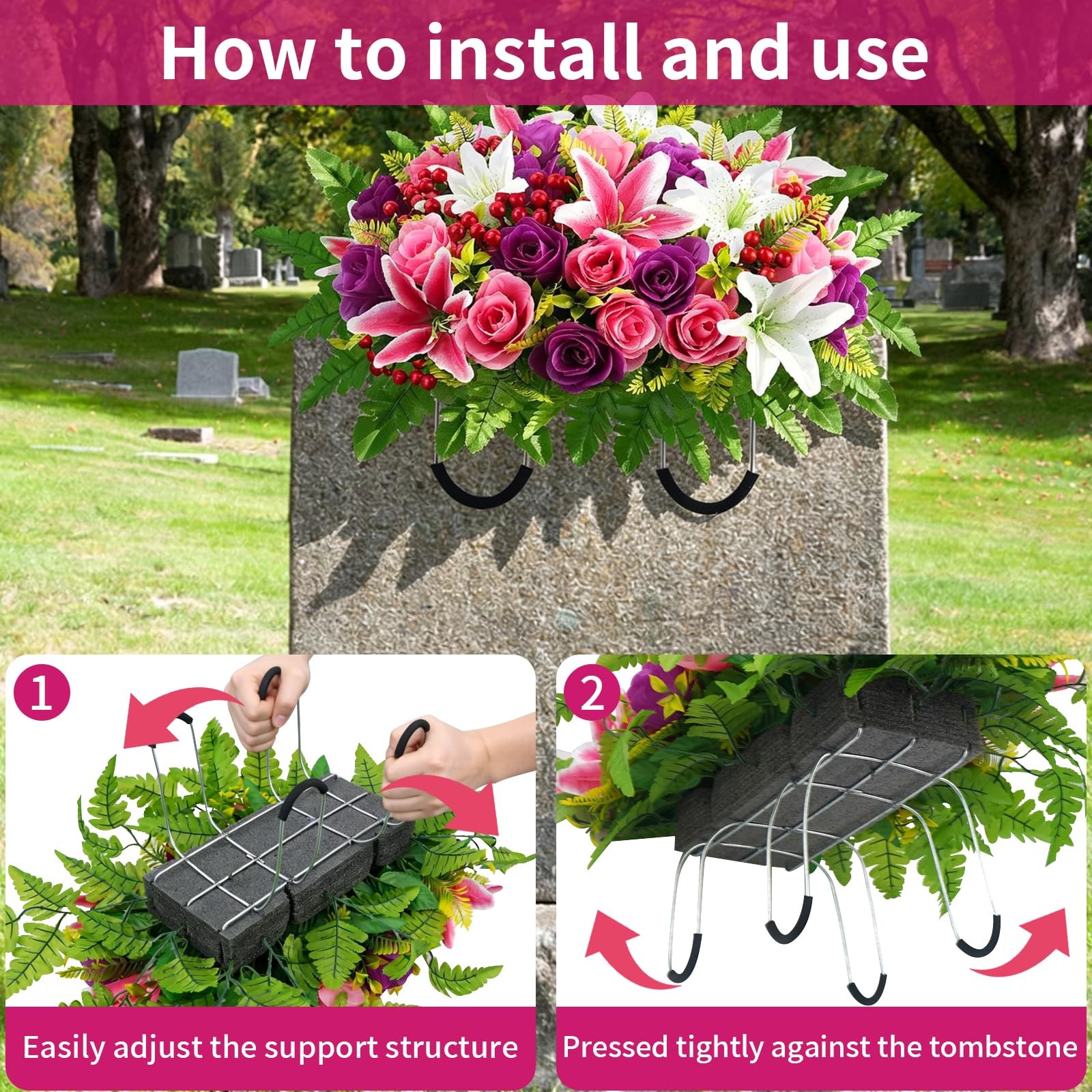 How to install and use

1

Easily adjust the support structure

2

Pressed tightly against the tombstone