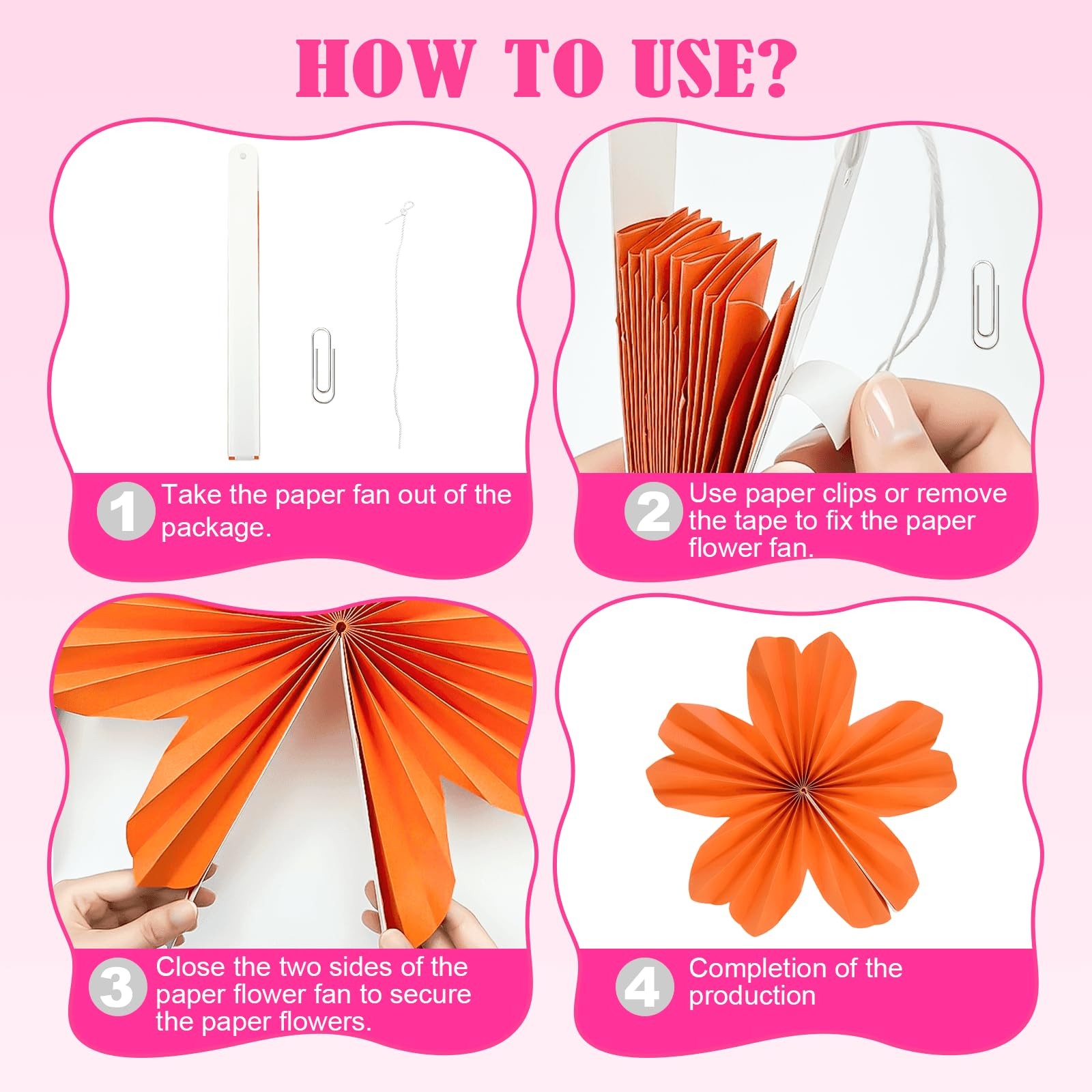 HOW TO USE?

1 Take the paper fan out of the package.

2 Use paper clips or remove the tape to fix the paper flower fan.

3 Close the two sides of the paper flower fan to secure the paper flowers.

4 Completion of the production