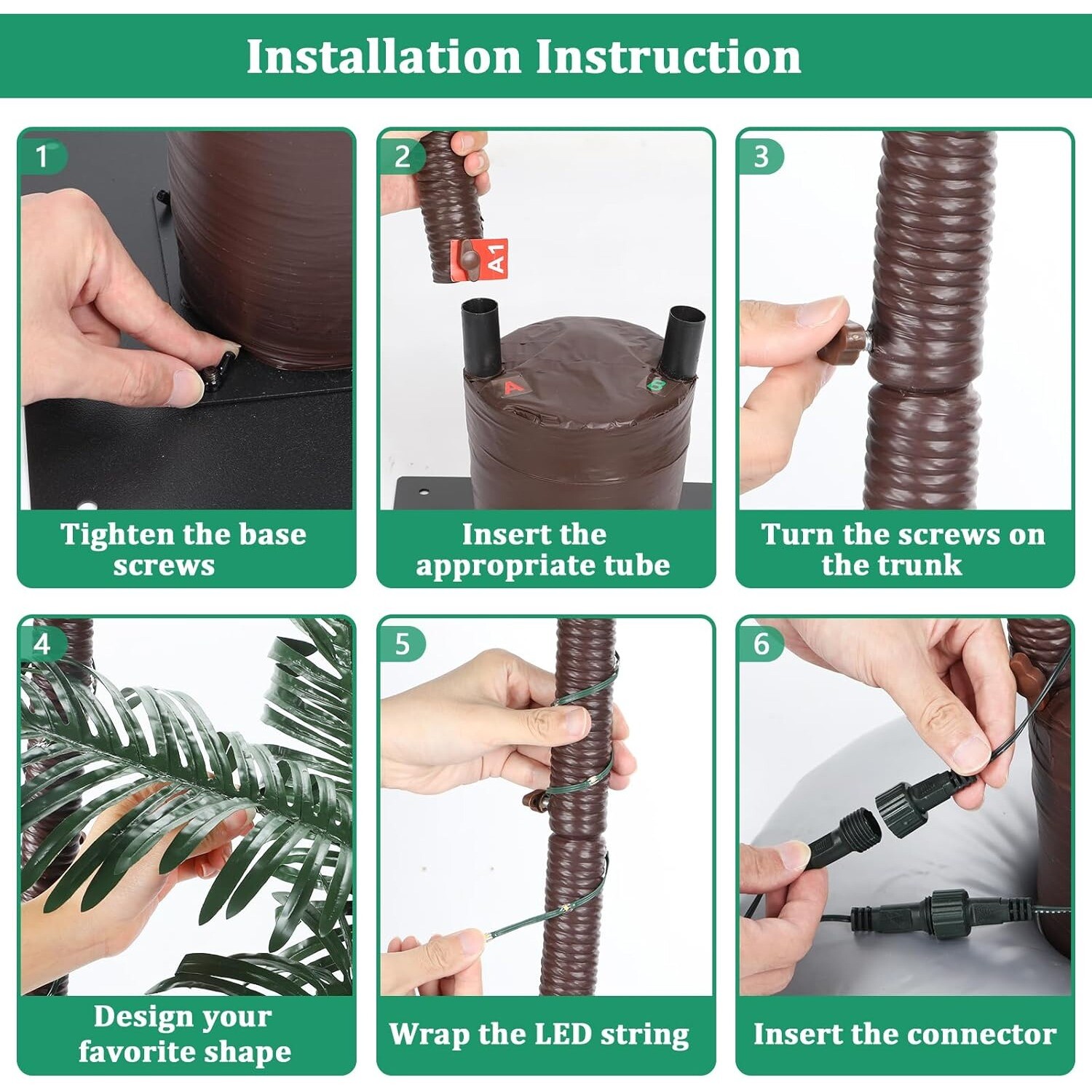 Installation Instruction

1

Tighten the base screws

2

A1

A

B

Insert the appropriate tube

3

Turn the screws on the trunk

4

Design your favorite shape

5

Wrap the LED string

6

Insert the connector