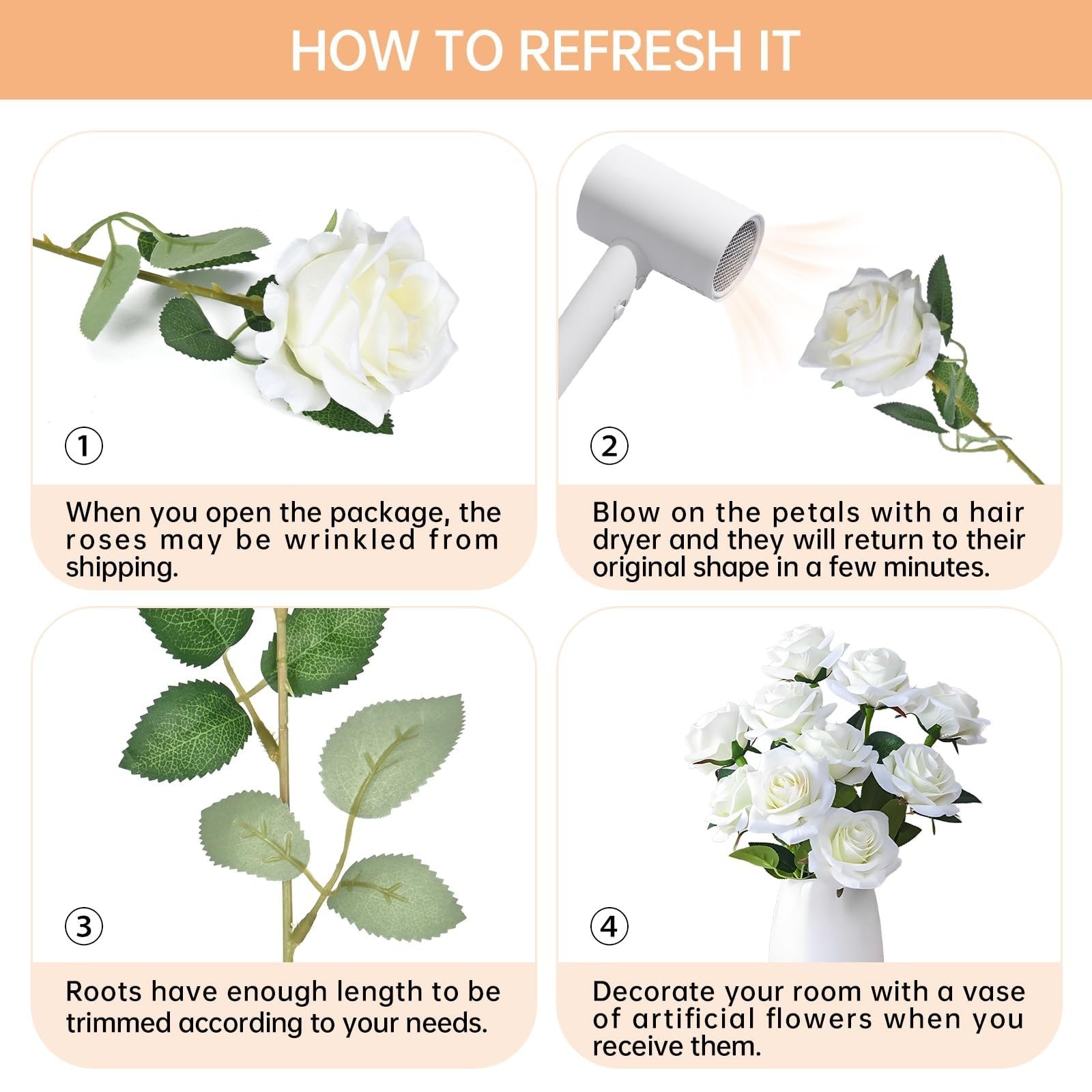 HOW TO REFRESH IT

①

When you open the package, the roses may be wrinkled from shipping.

②

Blow on the petals with a hair dryer and they will return to their original shape in a few minutes.

③

Roots have enough length to be trimmed according to your needs.

④

Decorate your room with a vase of artificial flowers when you receive them.