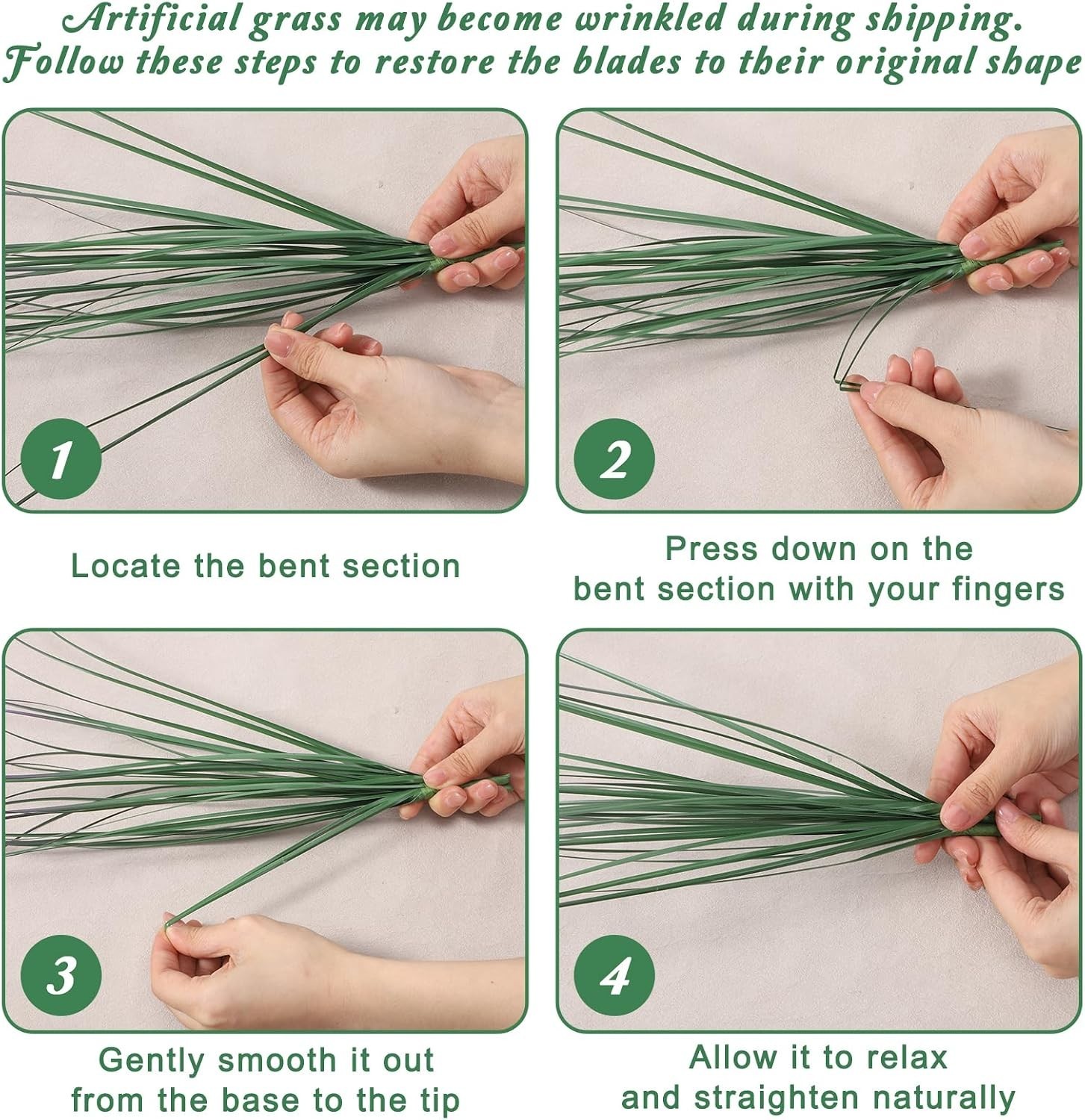 Artificial grass may become wrinkled during shipping.
Follow these steps to restore the blades to their original shape

1

Locate the bent section

2

Press down on the bent section with your fingers

3

Gently smooth it out from the base to the tip

4

Allow it to relax and straighten naturally