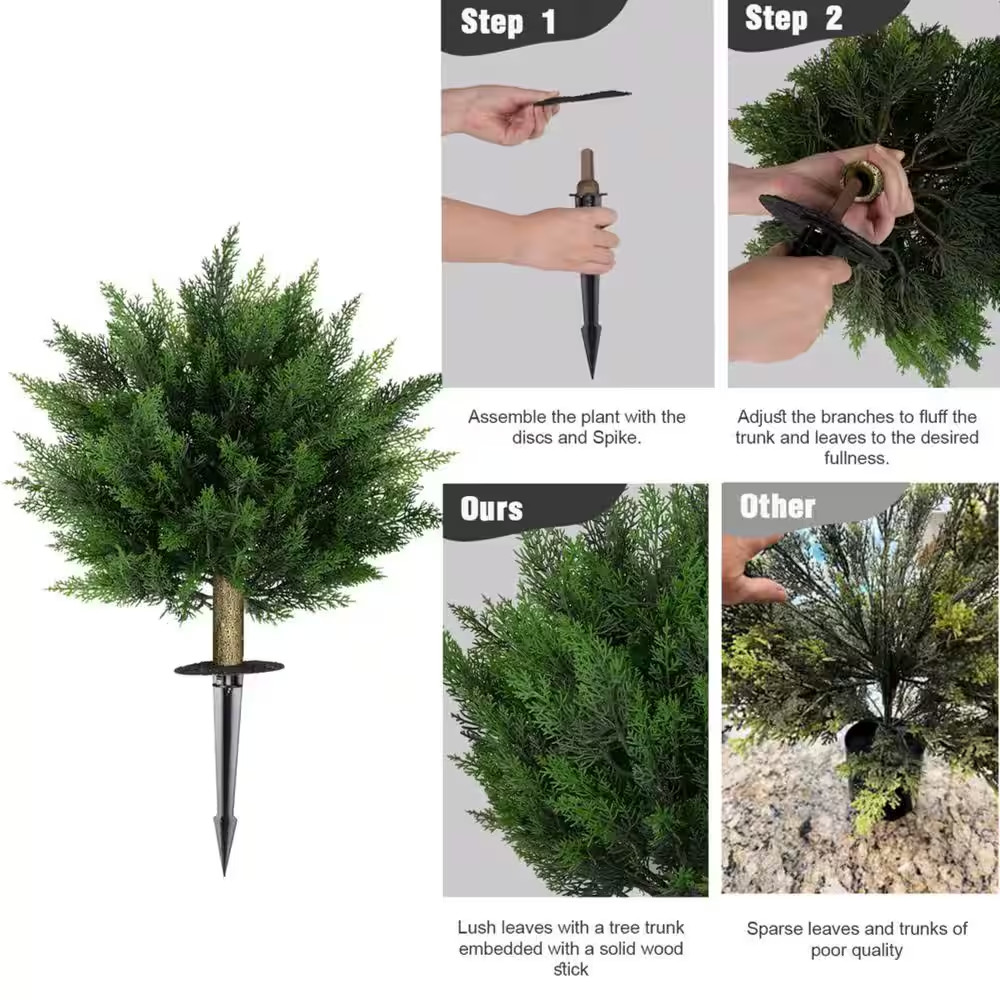 Step 1

Assemble the plant with the discs and Spike.

Step 2

Adjust the branches to fluff the trunk and leaves to the desired fullness.

Ours

Lush leaves with a tree trunk embedded with a solid wood stick

Other

Sparse leaves and trunks of poor quality