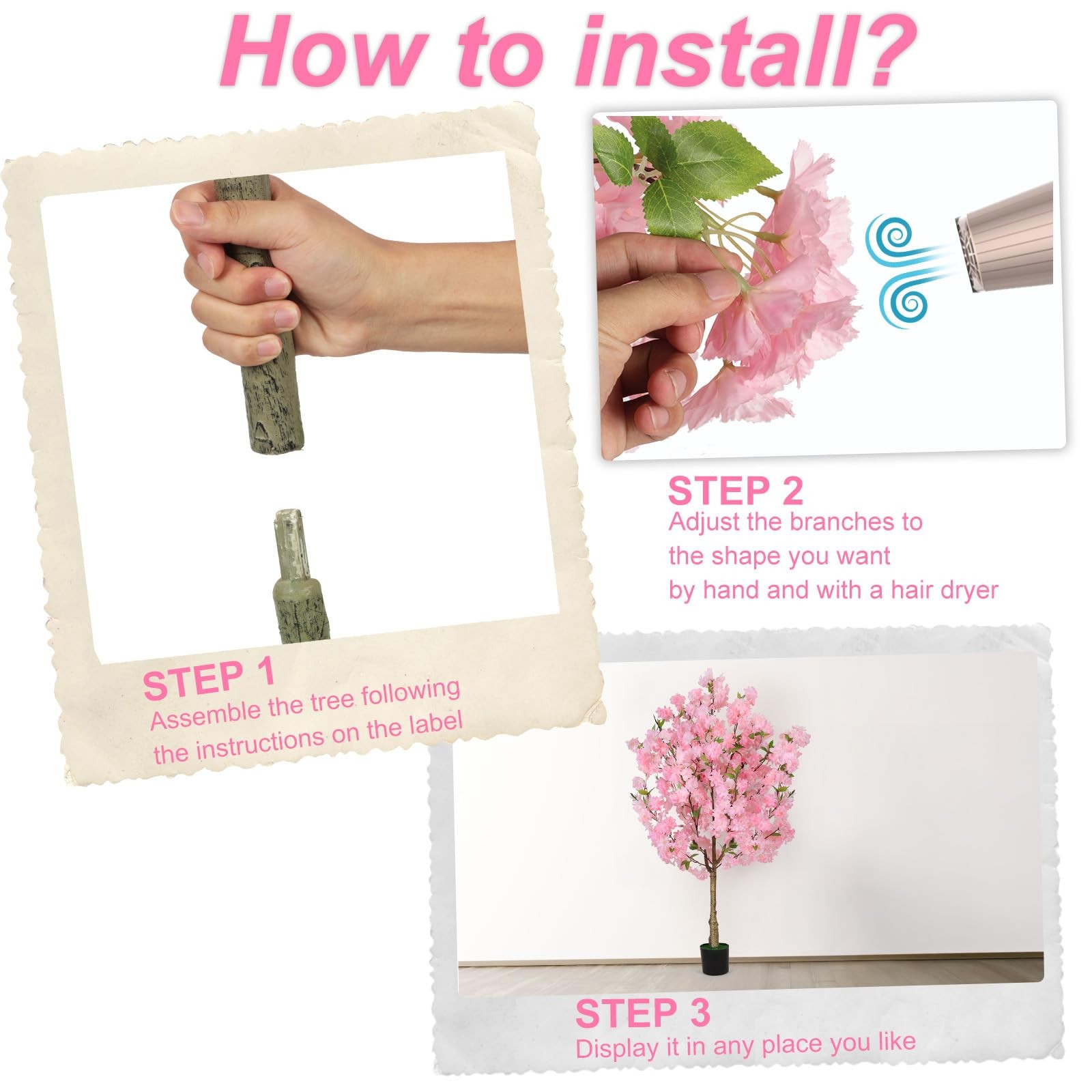 How to install?

STEP 1
Assemble the tree following the instructions on the label

STEP 2
Adjust the branches to the shape you want by hand and with a hair dryer

STEP 3
Display it in any place you like