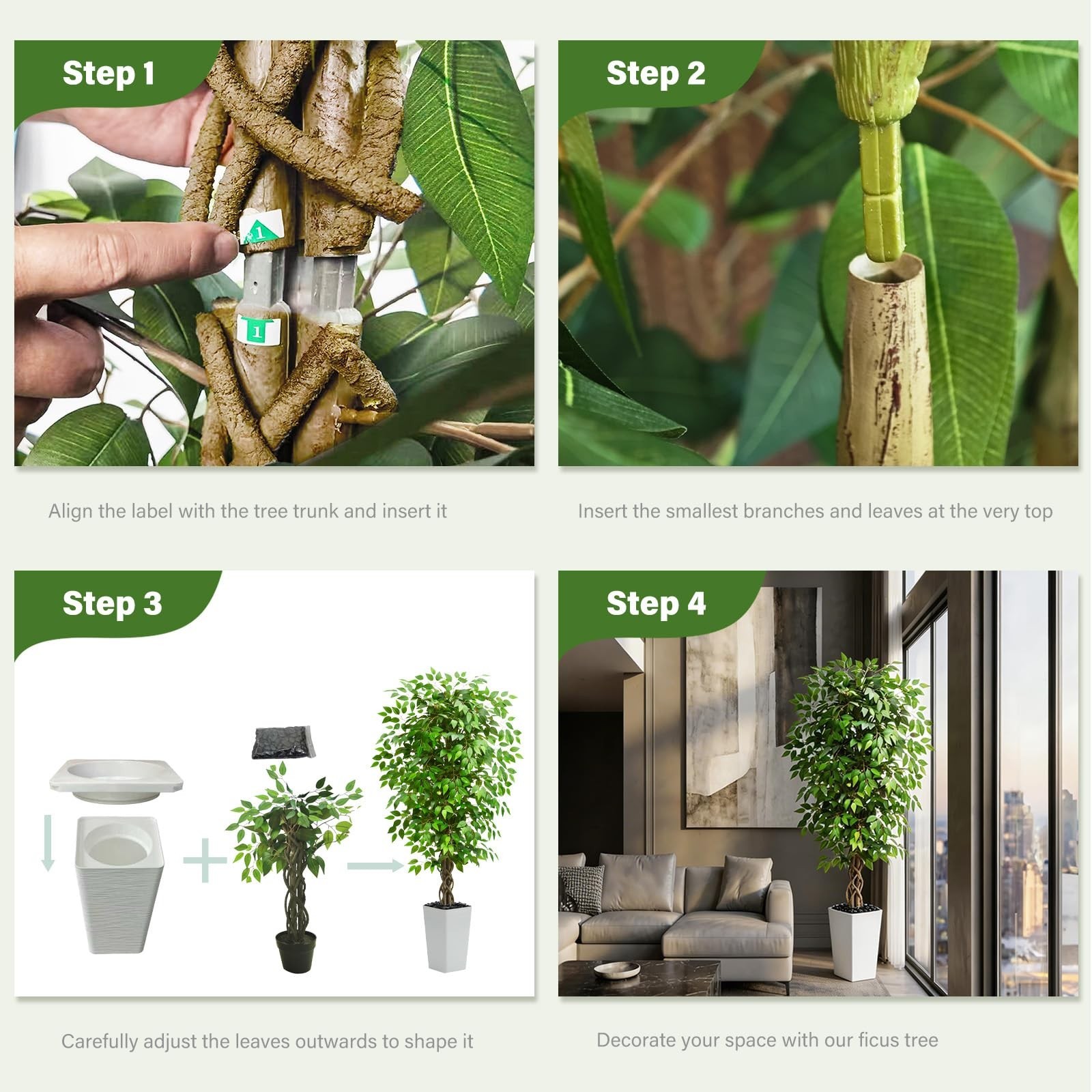 Step 1

1

1

Align the label with the tree trunk and insert it

Step 2

Insert the smallest branches and leaves at the very top

Step 3

Carefully adjust the leaves outwards to shape it

Step 4

Decorate your space with our ficus tree