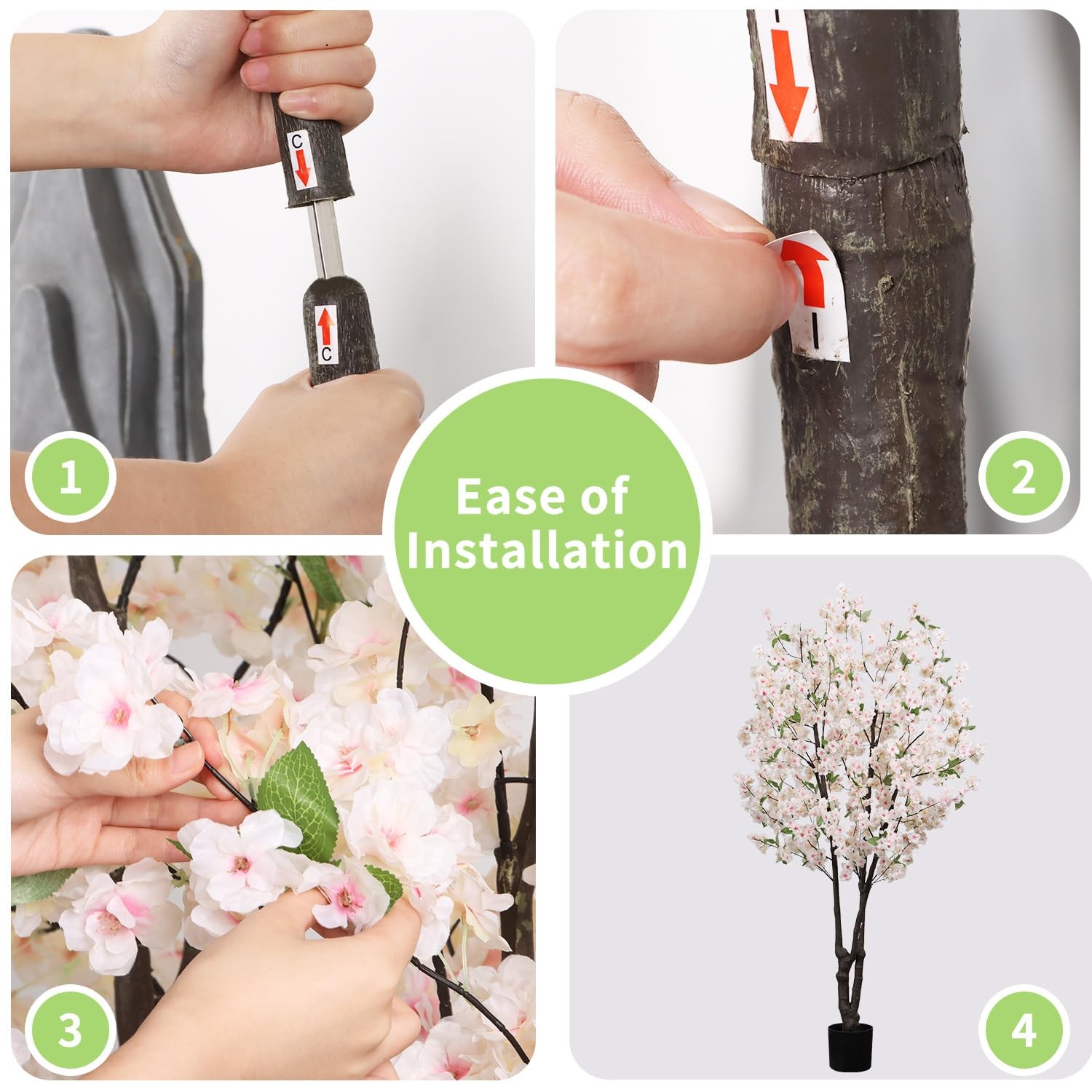 C

C

1

2

Ease of Installation

3

4