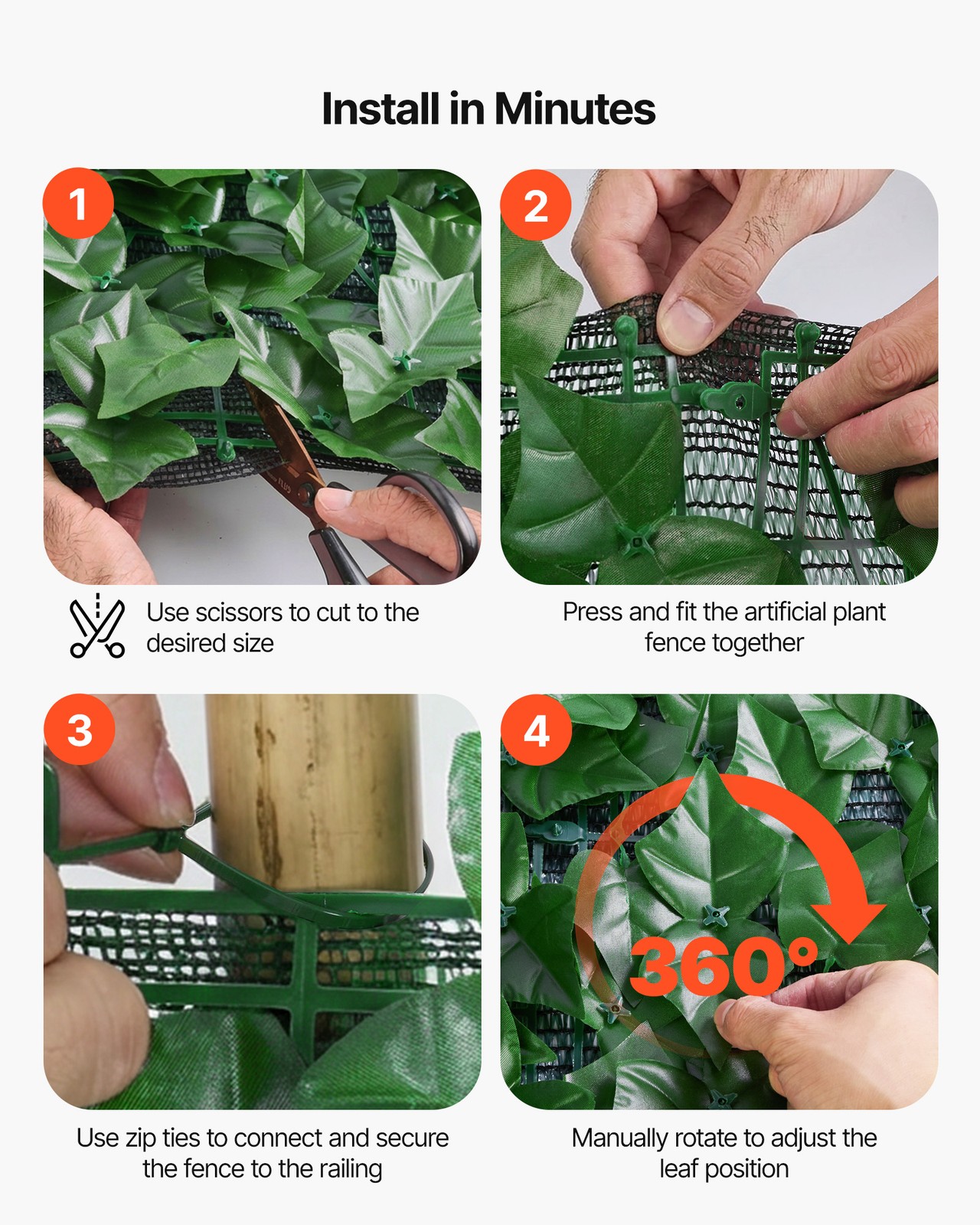 Install in Minutes

1

Use scissors to cut to the desired size

2

Press and fit the artificial plant fence together

3

Use zip ties to connect and secure the fence to the railing

4

360°

Manually rotate to adjust the leaf position