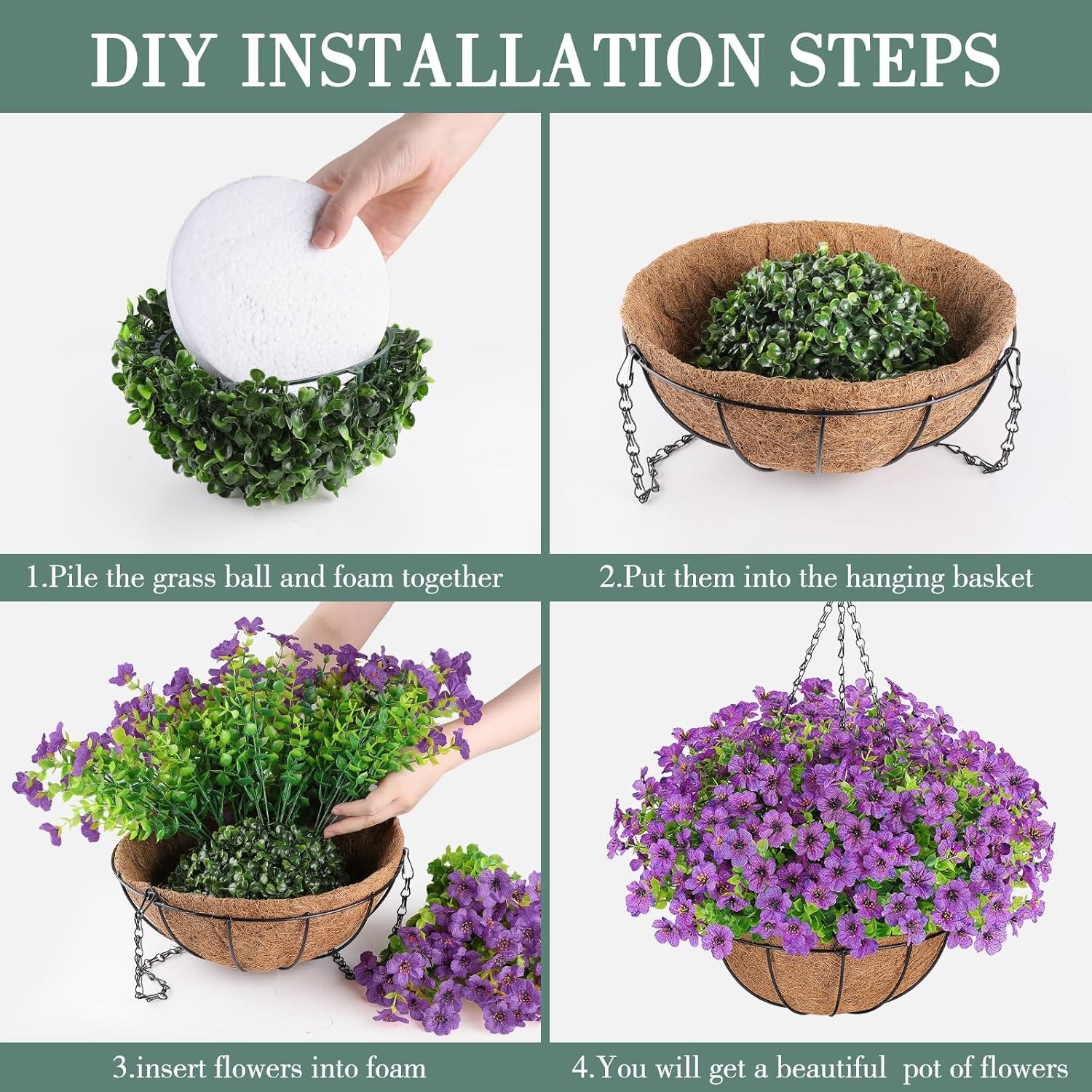 DIY INSTALLATION STEPS

1.Pile the grass ball and foam together

2.Put them into the hanging basket

3.insert flowers into foam

4.You will get a beautiful pot of flowers