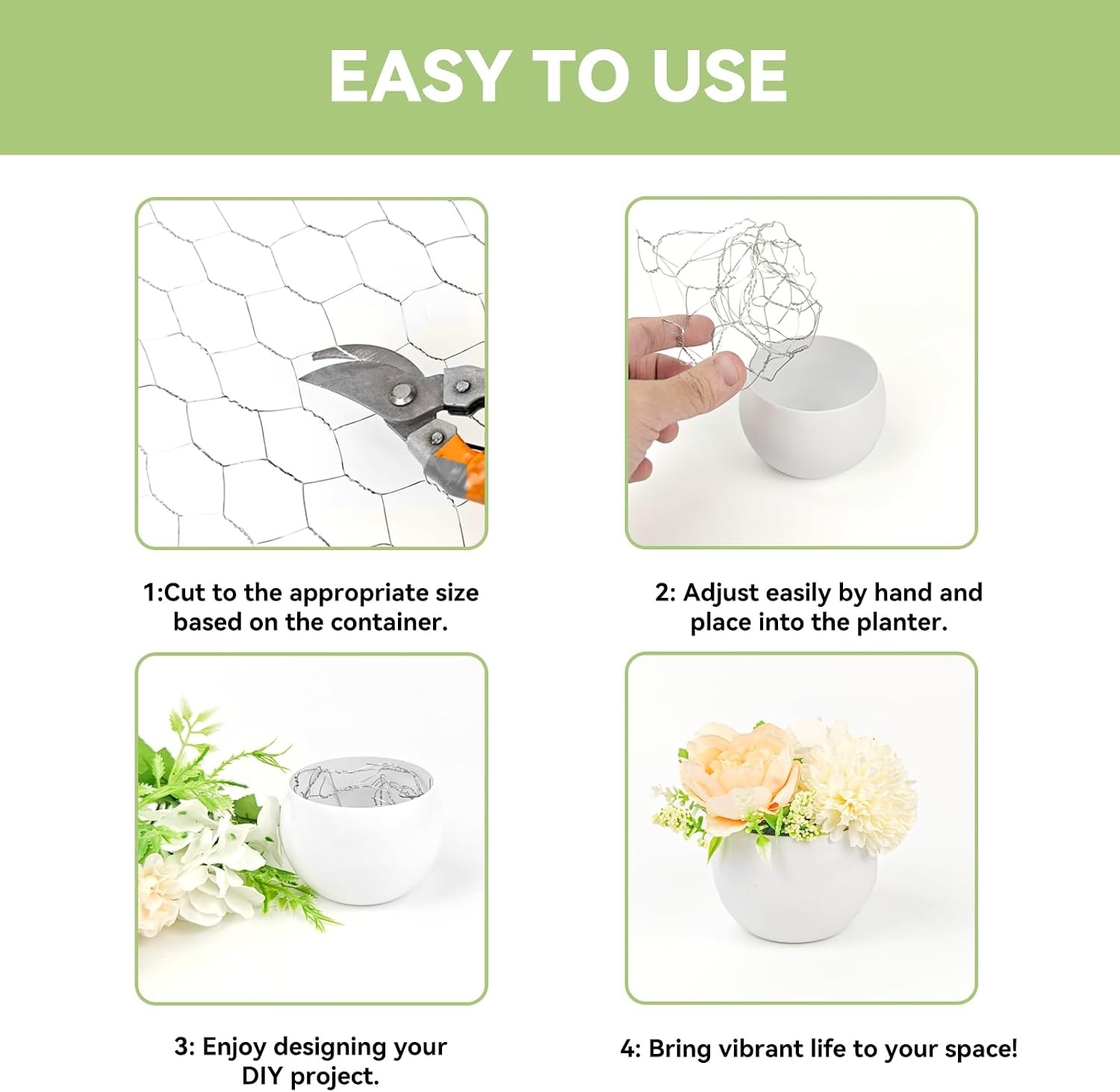 EASY TO USE

1:Cut to the appropriate size based on the container.

2: Adjust easily by hand and place into the planter.

3: Enjoy designing your DIY project.

4: Bring vibrant life to your space!